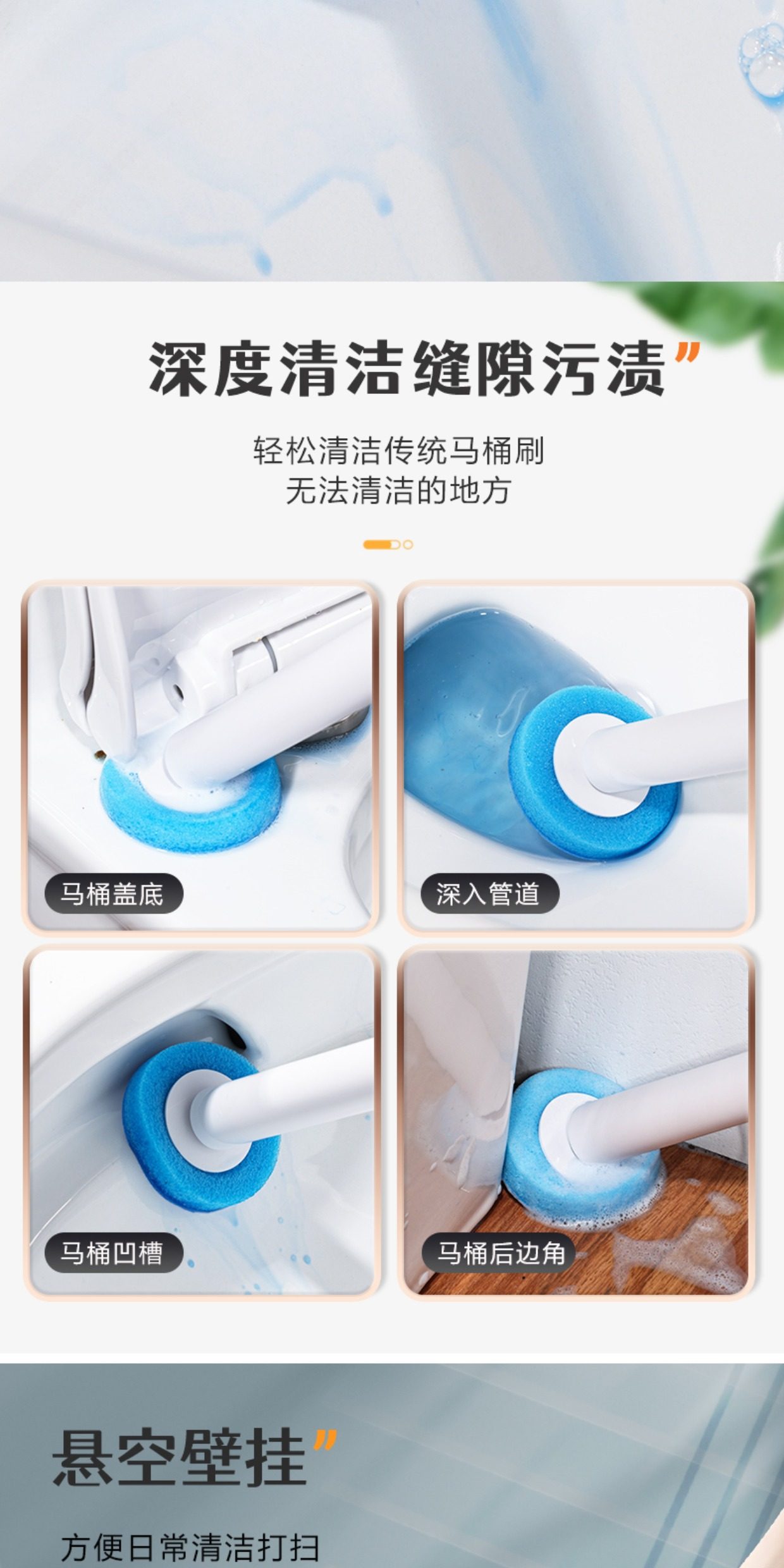 深度清洁缝隙污渍”

轻松清洁传统马桶刷
无法清洁的地方

马桶盖底

深入管道

马桶凹槽

马桶后边角

悬空壁挂”

方便日常清洁打扫