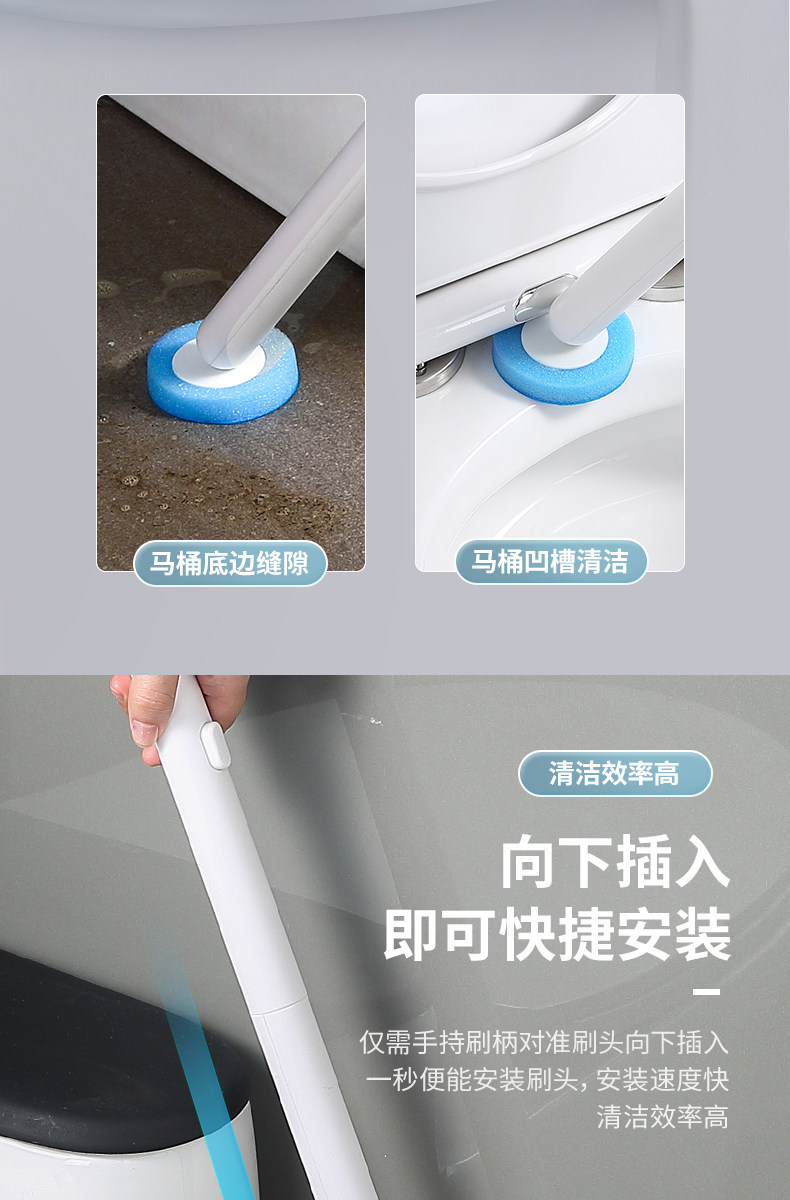 马桶底边缝隙

马桶凹槽清洁

清洁效率高

向下插入
即可快捷安装

仅需手持刷柄对准刷头向下插入
一秒便能安装刷头，安装速度快
清洁效率高