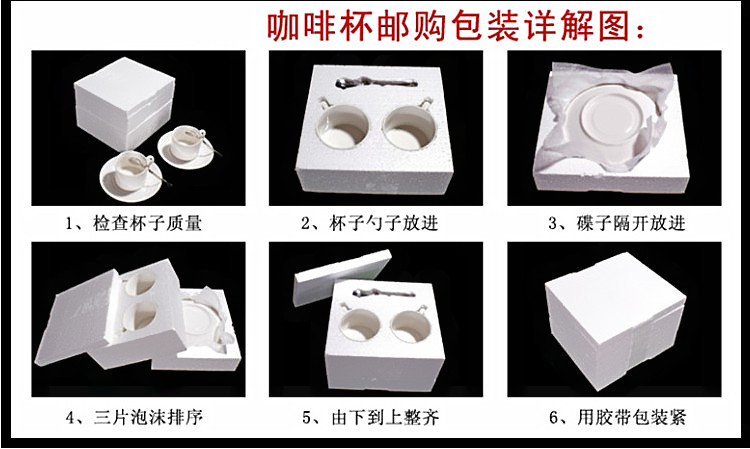 咖啡杯邮购包装详解图:

1、检查杯子质量

2、杯子勺子放进

3、碟子隔开放进

4、三片泡沫排序

5、由下到上整齐

6、用胶带包装紧