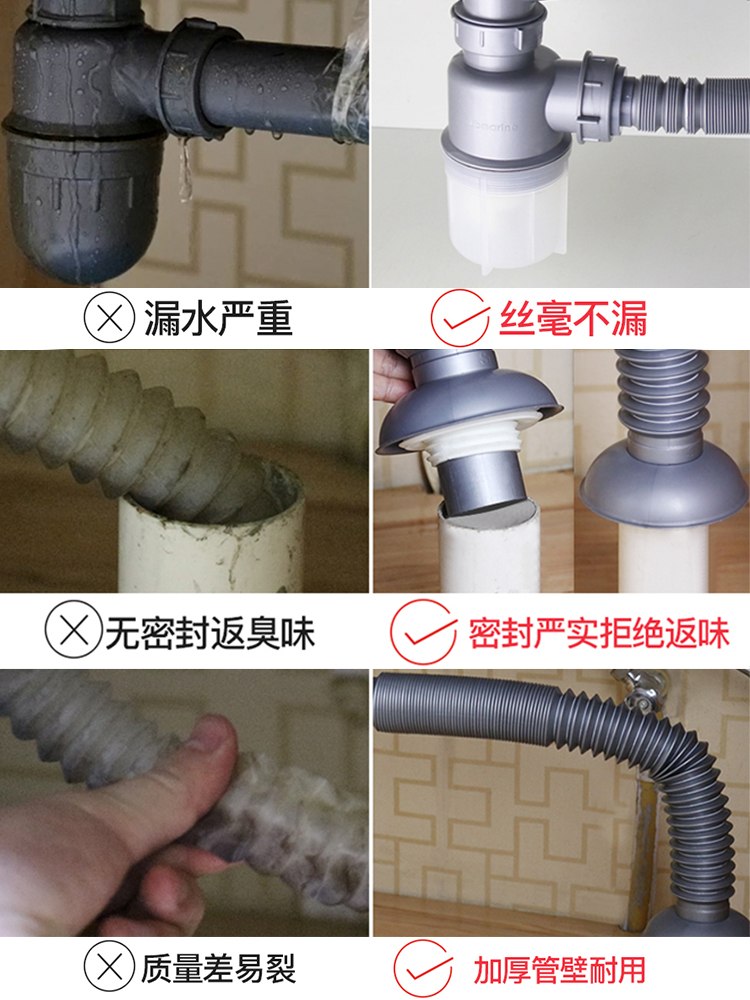 漏水严重

丝毫不漏

无密封返臭味

密封严实拒绝返味

质量差易裂

加厚管壁耐用