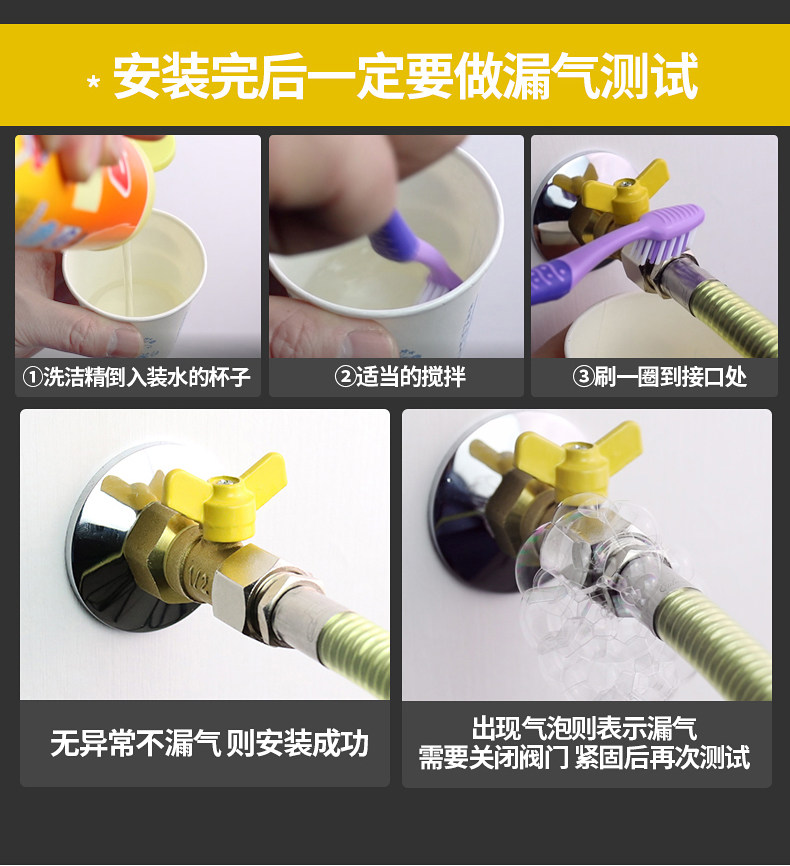 * 安装完后一定要做漏气测试

①洗洁精倒入装水的杯子

②适当的搅拌

③刷一圈到接口处

无异常不漏气 则安装成功

出现气泡则表示漏气
需要关闭阀门 紧固后再次测试