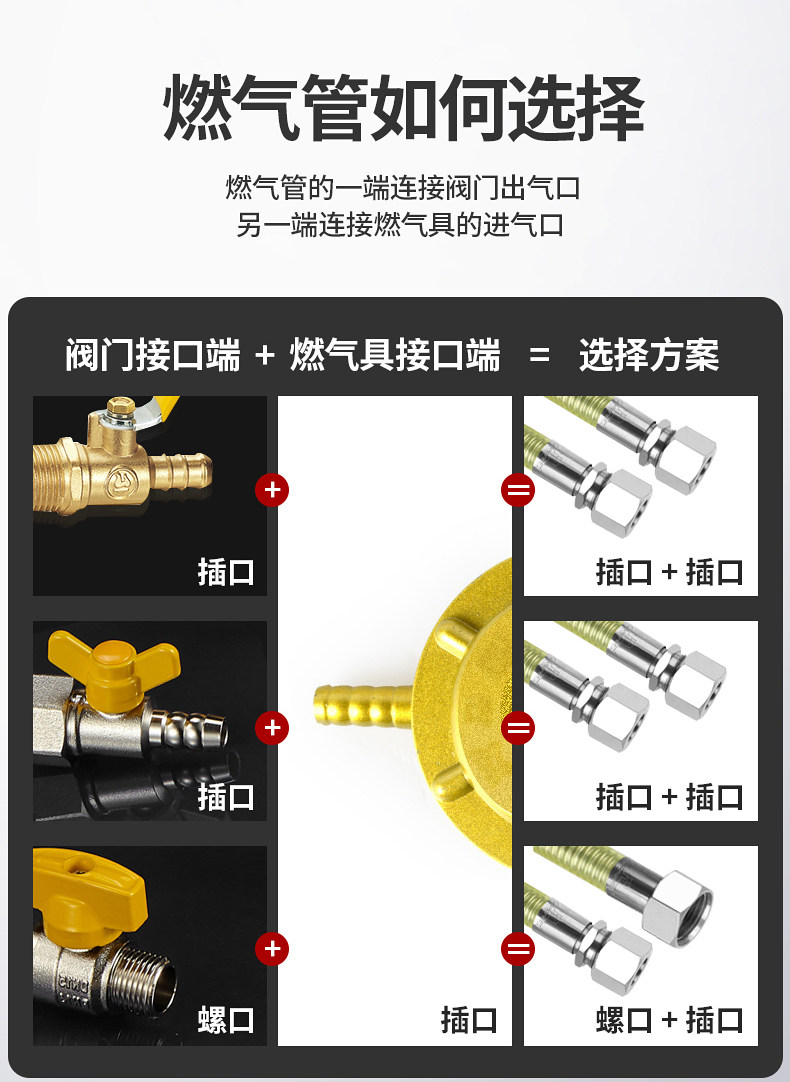 燃气管如何选择

燃气管的一端连接阀门出气口
另一端连接燃气具的进气口

阀门接口端 + 燃气具接口端 = 选择方案

插口

+

=

插口 + 插口

插口

+

=

插口 + 插口

螺口

+

插口

=

螺口 + 插口