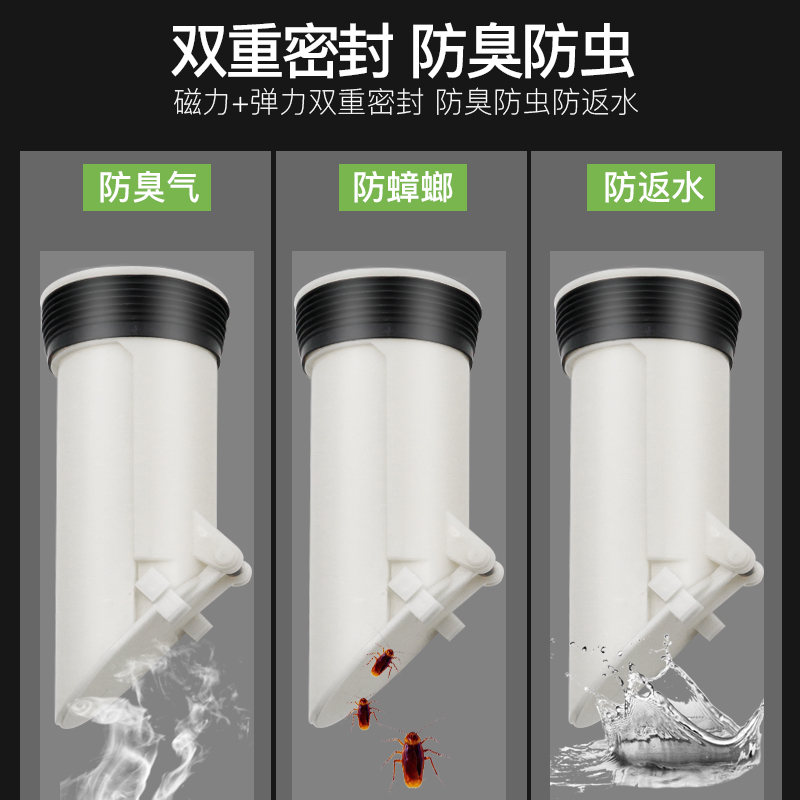 双重密封 防臭防虫

磁力+弹力双重密封 防臭防虫防返水

防臭气

防蟑螂

防返水