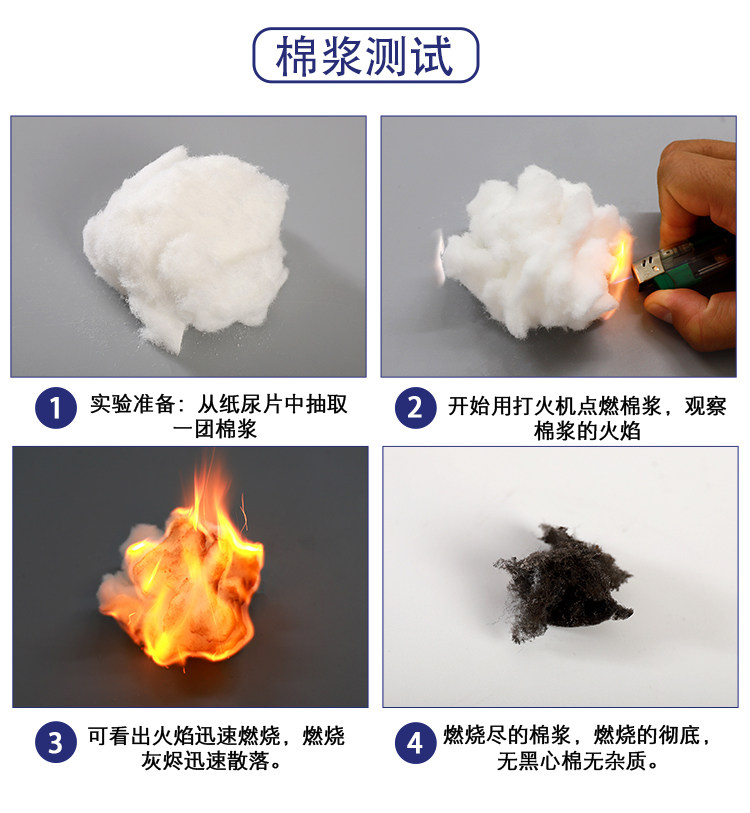 棉浆测试

1 实验准备：从纸尿片中抽取一团棉浆

2 开始用打火机点燃棉浆，观察棉浆的火焰

3 可看出火焰迅速燃烧，燃烧灰烬迅速散落。

4 燃烧尽的棉浆，燃烧的彻底，无黑心棉无杂质。