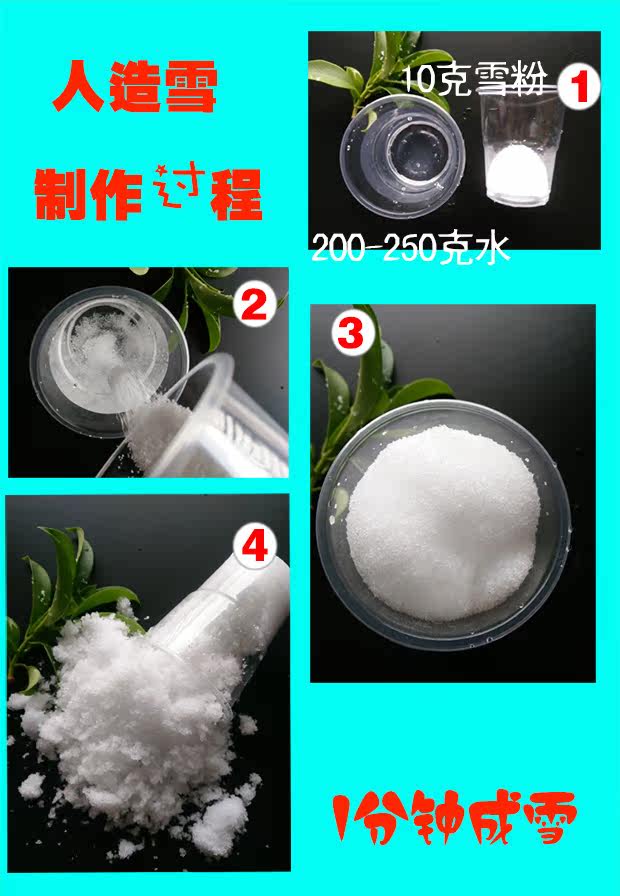 人造雪

制作过程

10克雪粉

1

200-250克水

2

3

4

1分钟成雪