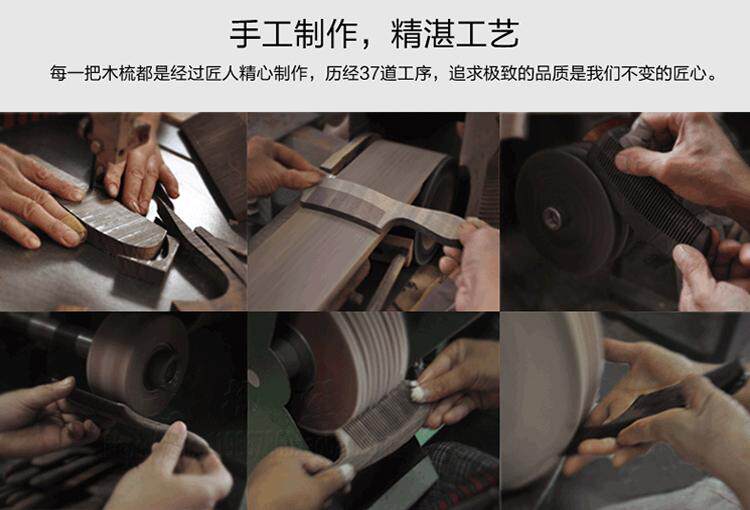 手工制作，精湛工艺

每一把木梳都是经过匠人精心制作，历经37道工序，追求极致的品质是我们不变的匠心。