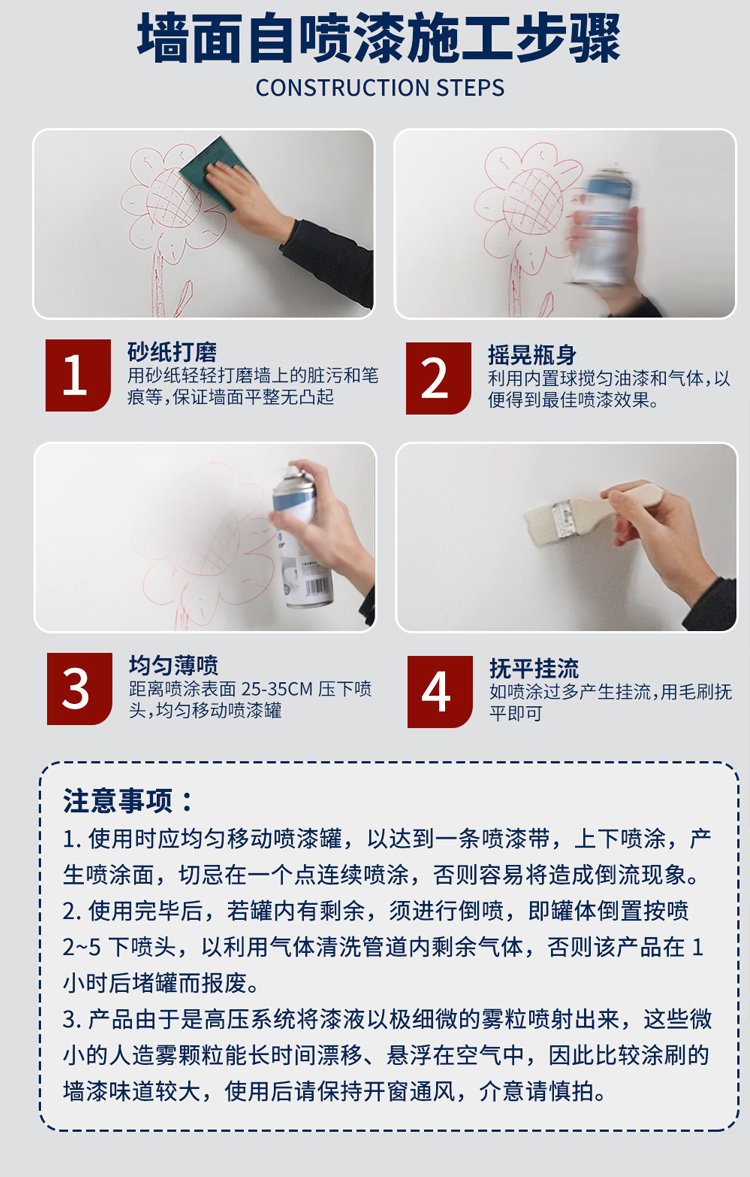 墙面自喷漆施工步骤
CONSTRUCTION STEPS

1
砂纸打磨
用砂纸轻轻打磨墙上的脏污和笔痕等,保证墙面平整无凸起

2
摇晃瓶身
利用内置球搅匀油漆和气体,以便得到最佳喷漆效果。

3
均匀薄喷
距离喷涂表面 25-35CM 压下喷头,均匀移动喷漆罐

4
抚平挂流
如喷涂过多产生挂流,用毛刷抚平即可

注意事项：
1. 使用时应均匀移动喷漆罐，以达到一条喷漆带，上下喷涂，产生喷涂面，切忌在一个点连续喷涂，否则容易将造成倒流现象。
2. 使用完毕后，若罐内有剩余，须进行倒喷，即罐体倒置按喷 2~5 下喷头，以利用气体清洗管道内剩余气体，否则该产品在 1 小时后堵罐而报废。
3. 产品由于是高压系统将漆液以极细微的雾粒喷射出来，这些微小的人造雾颗粒能长时间漂移、悬浮在空气中，因此比较涂刷的墙漆味道较大，使用后请保持开窗通风，介意请慎拍。