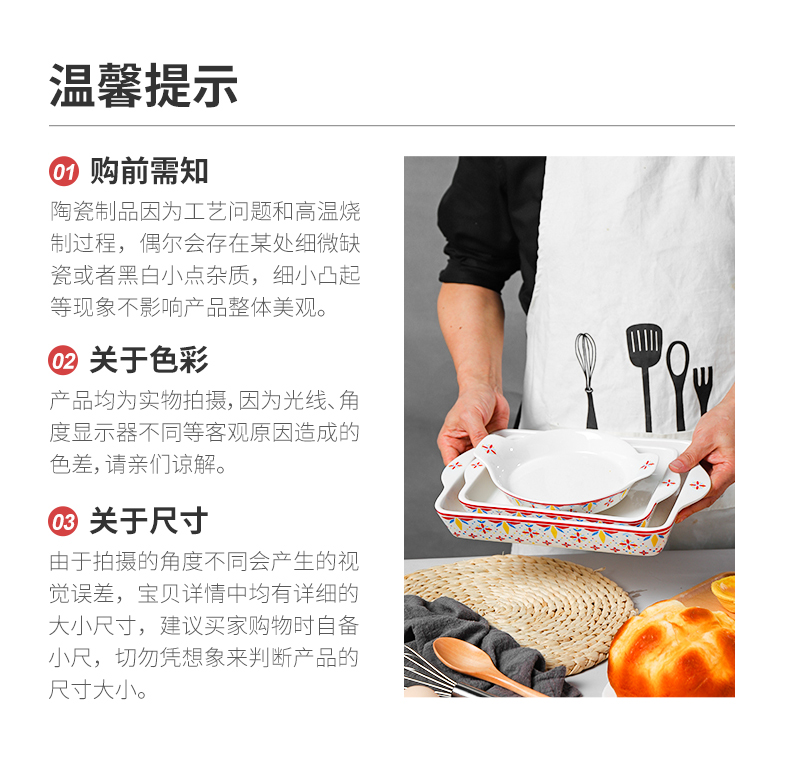 温馨提示

01 购前需知

陶瓷制品因为工艺问题和高温烧制过程，偶尔会存在某处细微缺瓷或者黑白小点杂质，细小凸起等现象不影响产品整体美观。

02 关于色彩

产品均为实物拍摄,因为光线、角度显示器不同等客观原因造成的色差,请亲们谅解。

03 关于尺寸

由于拍摄的角度不同会产生的视觉误差，宝贝详情中均有详细的大小尺寸，建议买家购物时自备小尺，切勿凭想象来判断产品的尺寸大小。