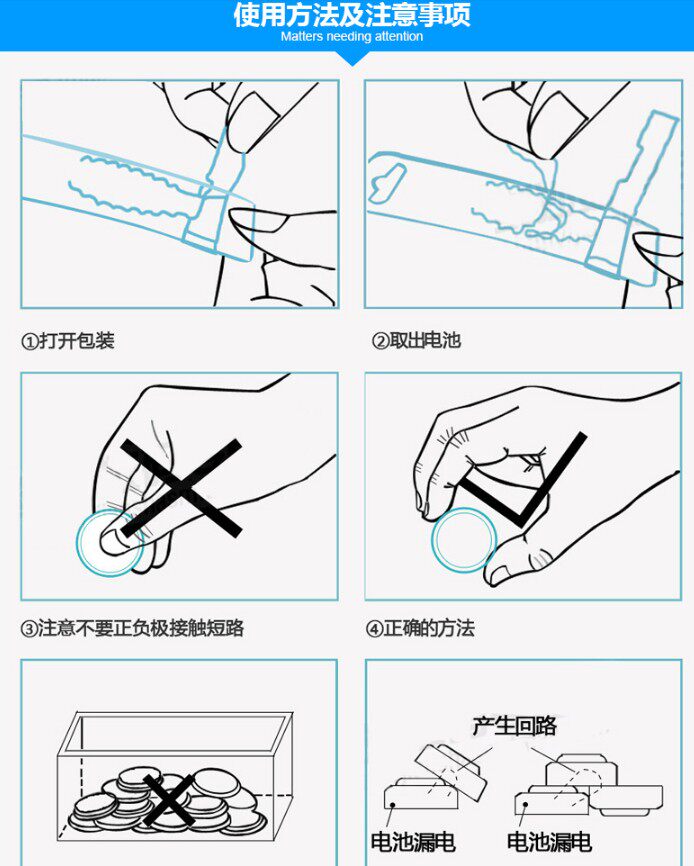 使用方法及注意事项
Matters needing attention

①打开包装

②取出电池

③注意不要正负极接触短路

④正确的方法

产生回路

电池漏电

电池漏电