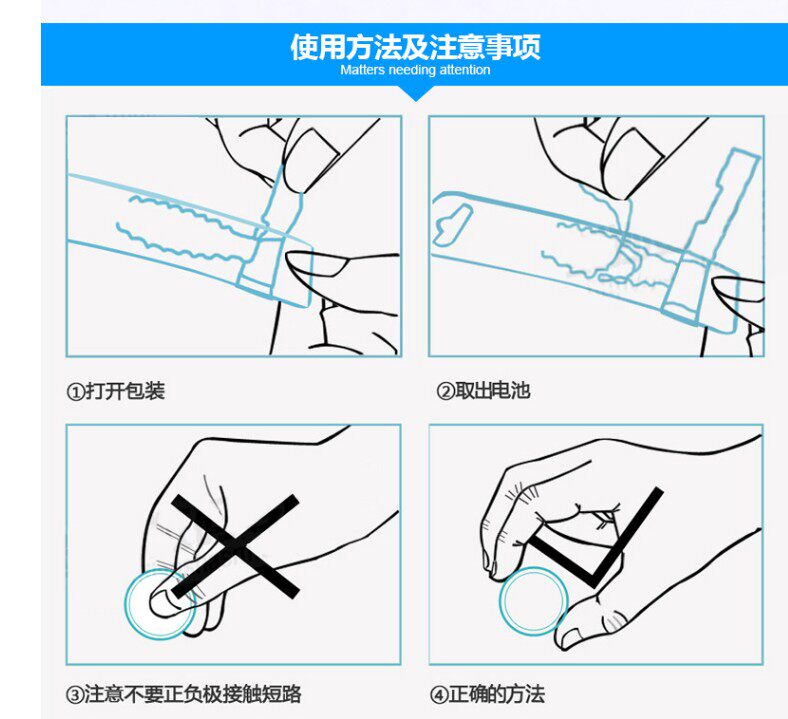 使用方法及注意事项
Matters needing attention

①打开包装

②取出电池

③注意不要正负极接触短路

④正确的方法