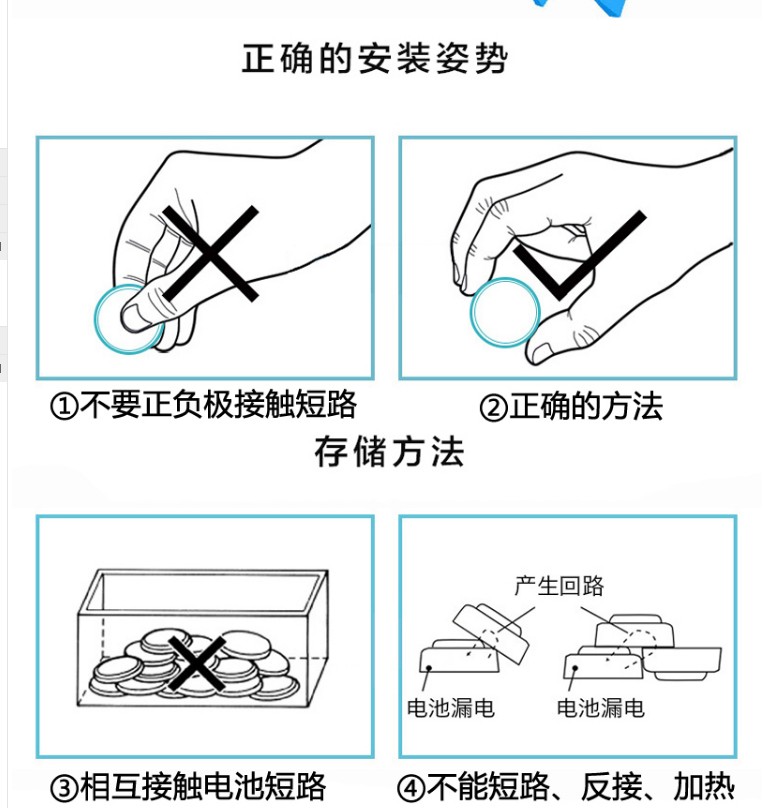 正确的安装姿势

①不要正负极接触短路

②正确的方法

存储方法

产生回路

电池漏电

电池漏电

③相互接触电池短路

④不能短路、反接、加热