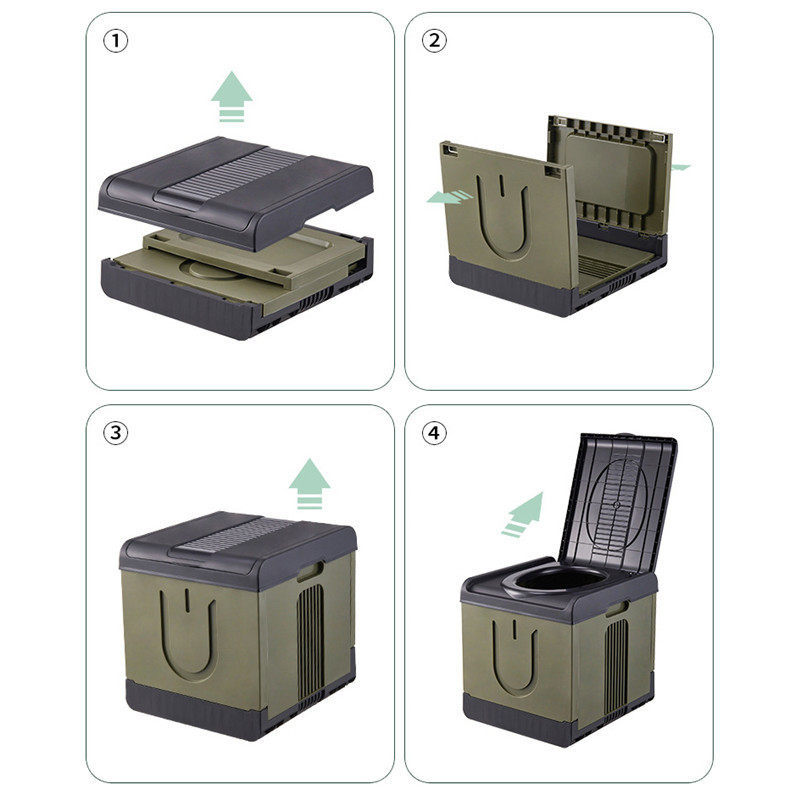 ①

②

③

④