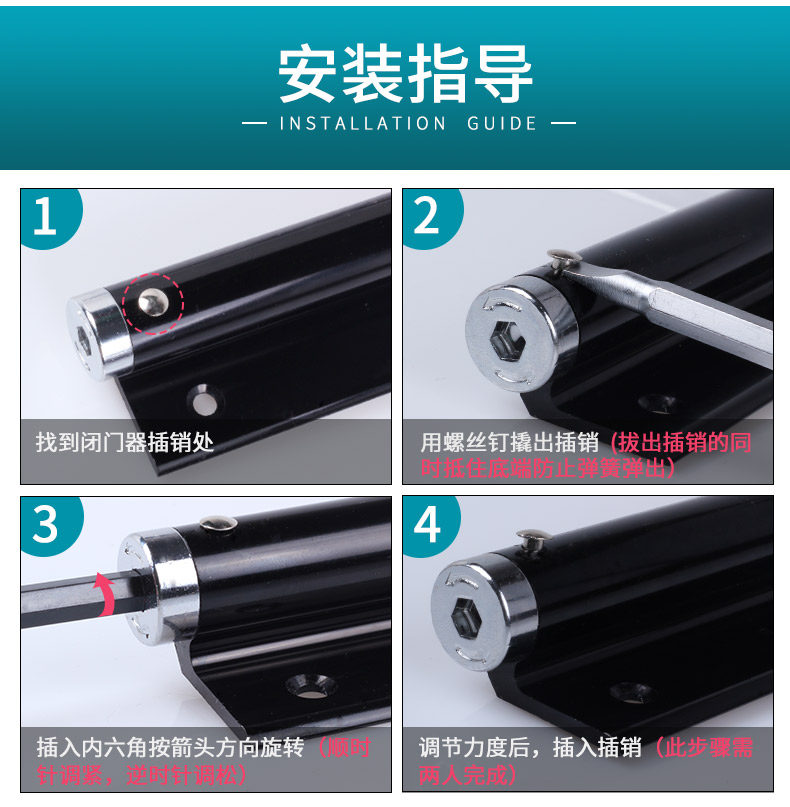 安装指导

— INSTALLATION GUIDE —

1

找到闭门器插销处

2

用螺丝钉撬出插销（拔出插销的同时抵住底端防止弹簧弹出）

3

插入内六角按箭头方向旋转（顺时针调紧，逆时针调松）

4

调节力度后，插入插销（此步骤需两人完成）