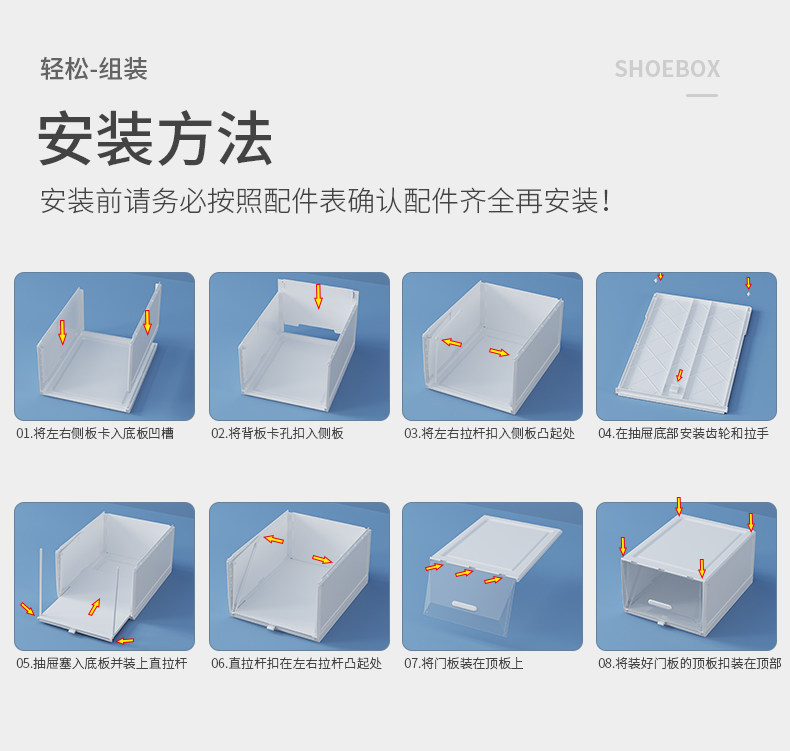 轻松-组装

SHOEBOX

安装方法

安装前请务必按照配件表确认配件齐全再安装!

01.将左右侧板卡入底板凹槽

02.将背板卡孔扣入侧板

03.将左右拉杆扣入侧板凸起处

04.在抽屉底部安装齿轮和拉手

05.抽屉塞入底板并装上直拉杆

06.直拉杆扣在左右拉杆凸起处

07.将门板装在顶板上

08.将装好门板的顶板扣装在顶部