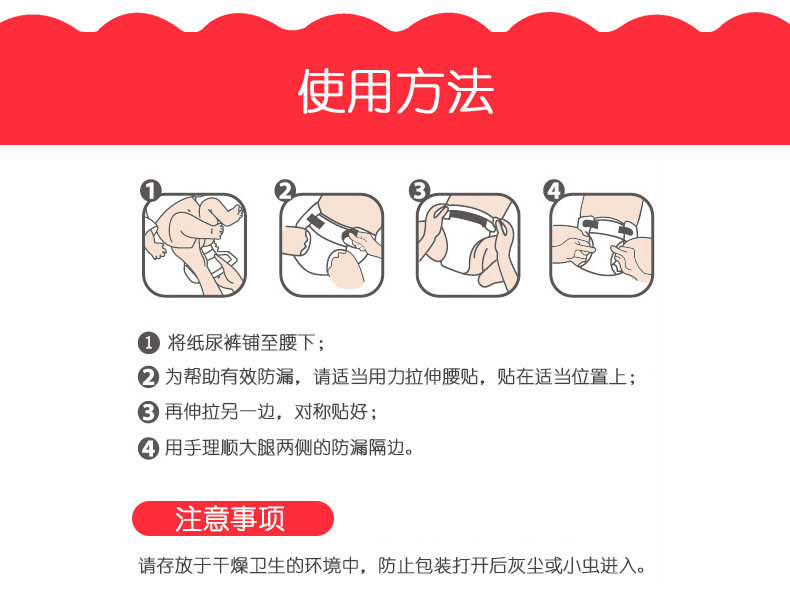 使用方法

1 2 3 4

1 将纸尿裤铺至腰下；

2 为帮助有效防漏，请适当用力拉伸腰贴，贴在适当位置上；

3 再伸拉另一边，对称贴好；

4 用手理顺大腿两侧的防漏隔边。

注意事项

请存放于干燥卫生的环境中，防止包装打开后灰尘或小虫进入。