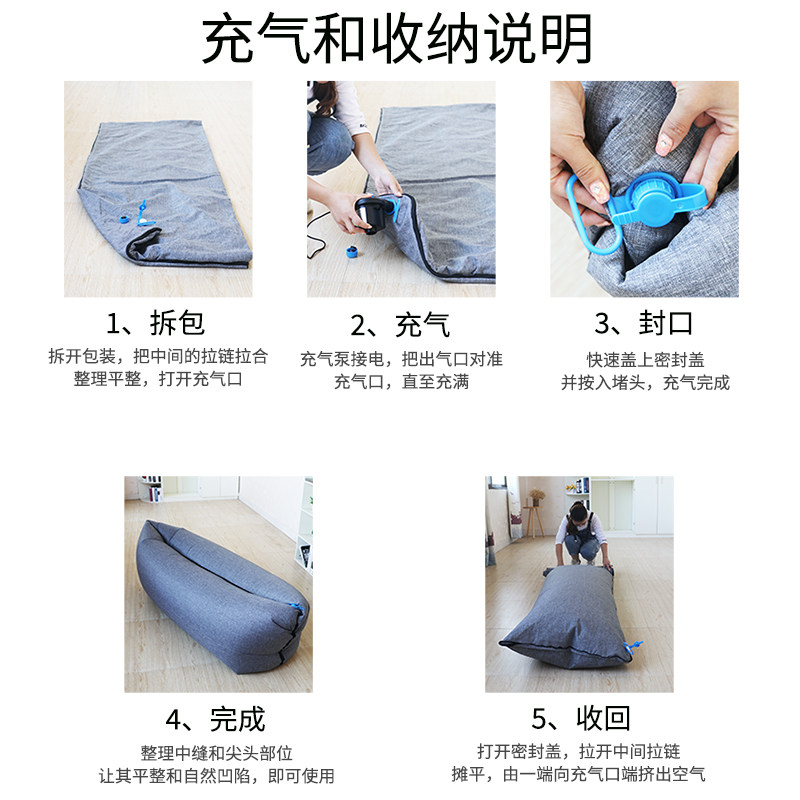 充气和收纳说明

1、拆包
拆开包装，把中间的拉链拉合
整理平整，打开充气口

2、充气
充气泵接电，把出气口对准
充气口，直至充满

3、封口
快速盖上密封盖
并按入堵头，充气完成

4、完成
整理中缝和尖头部位
让其平整和自然凹陷，即可使用

5、收回
打开密封盖，拉开中间拉链
摊平，由一端向充气口端挤出空气