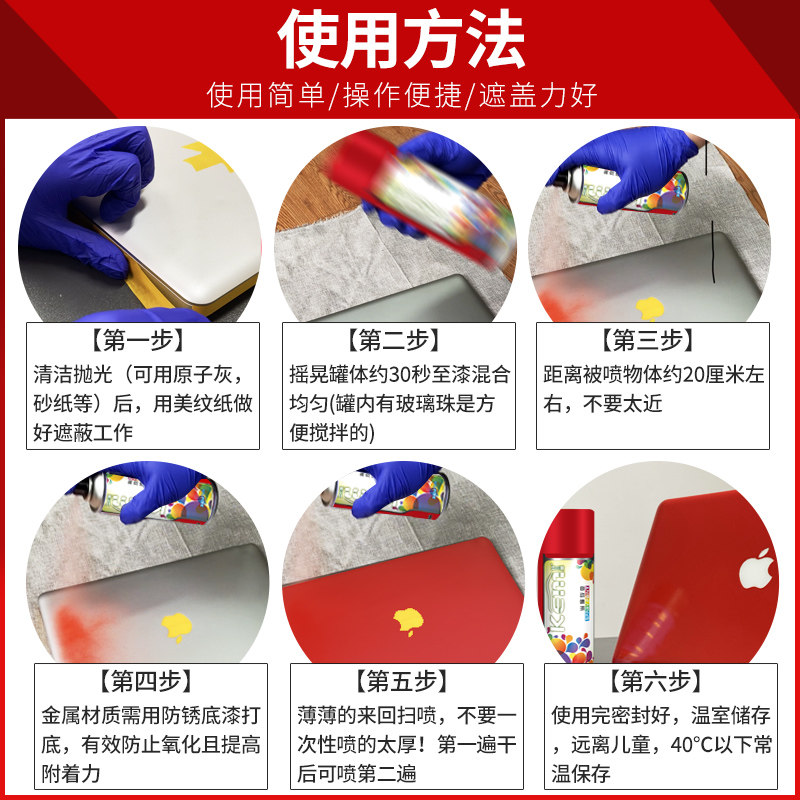 使用方法

使用简单/操作便捷/遮盖力好

【第一步】
清洁抛光（可用原子灰，砂纸等）后，用美纹纸做好遮蔽工作

【第二步】
摇晃罐体约30秒至漆混合均匀(罐内有玻璃珠是方便搅拌的)

【第三步】
距离被喷物体约20厘米左右，不要太近

【第四步】
金属材质需用防锈底漆打底，有效防止氧化且提高附着力

【第五步】
薄薄的来回扫喷，不要一次性喷的太厚！第一遍干后可喷第二遍

【第六步】
使用完密封好，温室储存，远离儿童，40°C以下常温保存