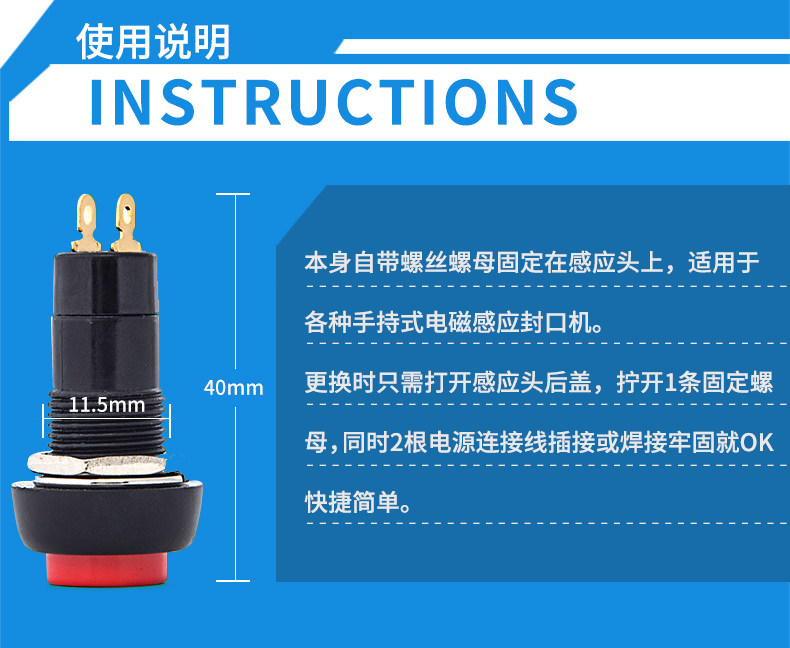 使用说明
INSTRUCTIONS

40mm
11.5mm

本身自带螺丝螺母固定在感应头上，适用于各种手持式电磁感应封口机。

更换时只需打开感应头后盖，拧开1条固定螺母，同时2根电源连接线插接或焊接牢固就OK快捷简单。