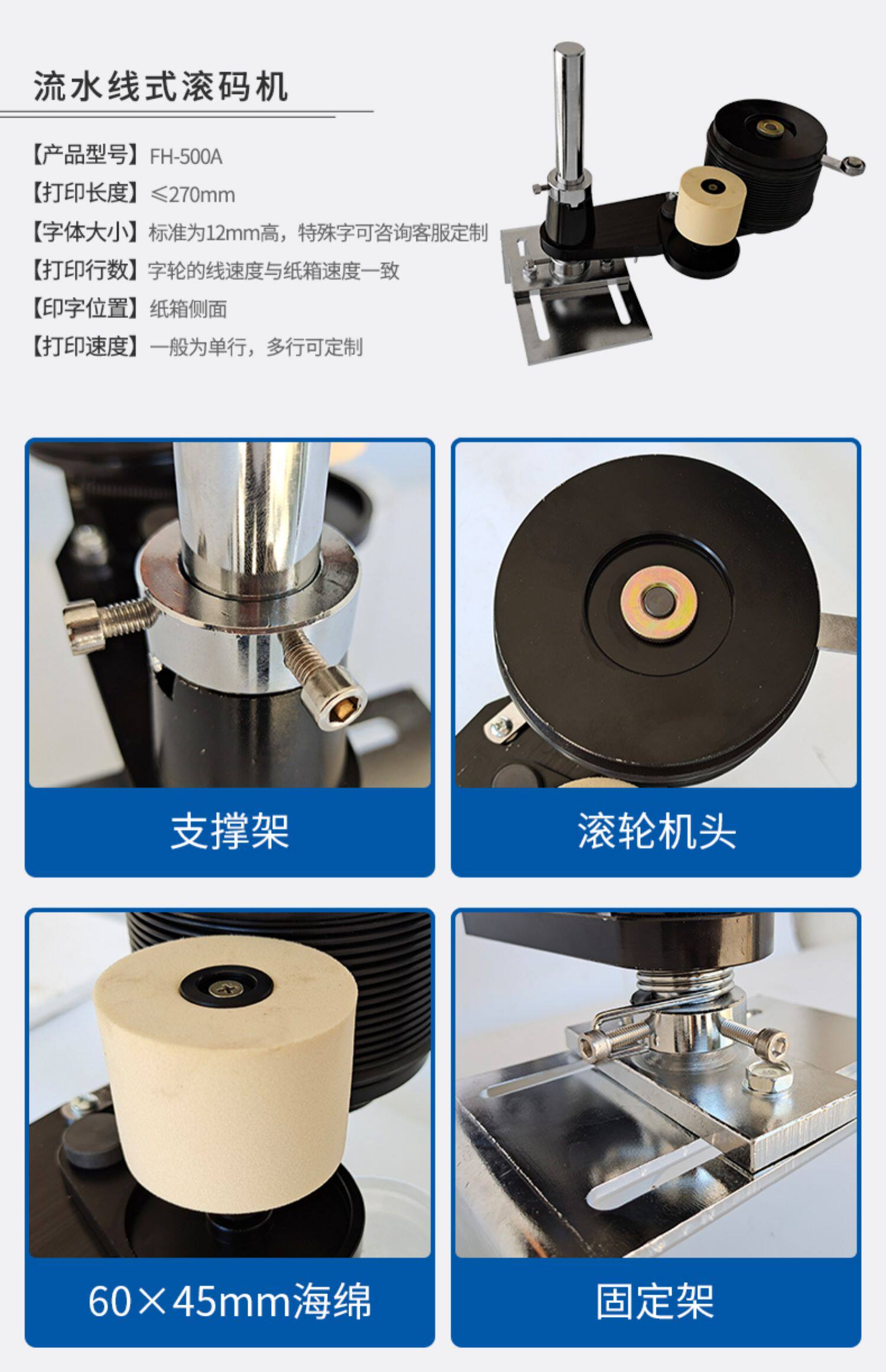 流水线式滚码机

【产品型号】FH-500A
【打印长度】≤270mm
【字体大小】标准为12mm高，特殊字可咨询客服定制
【打印行数】字轮的线速度与纸箱速度一致
【印字位置】纸箱侧面
【打印速度】一般为单行，多行可定制

支撑架

滚轮机头

60×45mm海绵

固定架