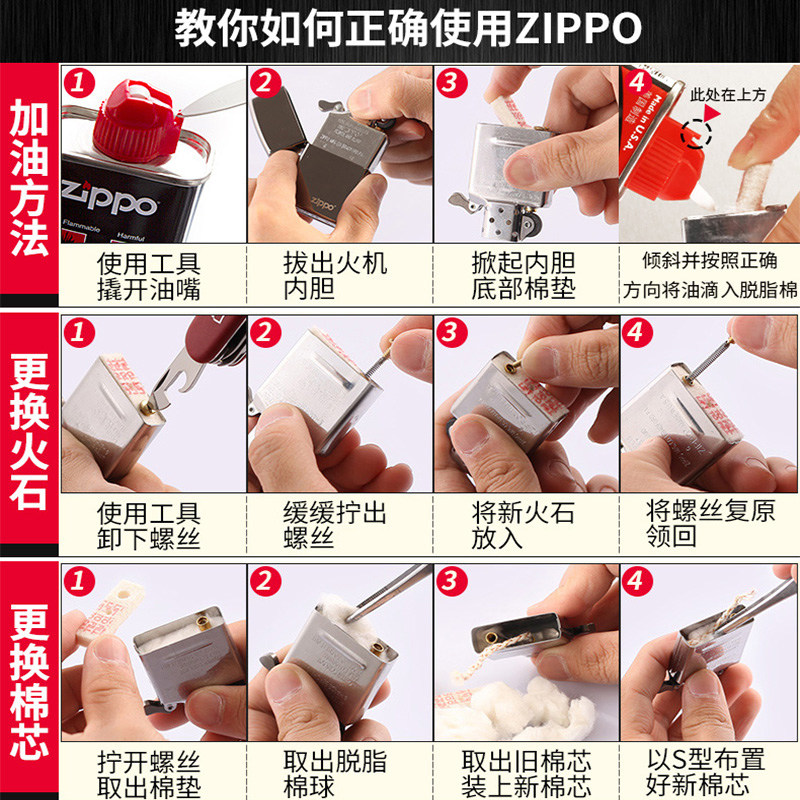 教你如何正确使用ZIPPO

加油方法

1
Zippo
Flammable Harmful
使用工具撬开油嘴

2
Zippo
拔出火机内胆

3
掀起内胆底部棉垫

4
Made in U.S.A.
此处在上方
倾斜并按照正确方向将油滴入脱脂棉

更换火石

1
使用工具卸下螺丝

2
缓缓拧出螺丝

3
将新火石放入

4
将螺丝复原领回

更换棉芯

1
拧开螺丝取出棉垫

2
取出脱脂棉球

3
取出旧棉芯装上新棉芯

4
以S型布置好新棉芯