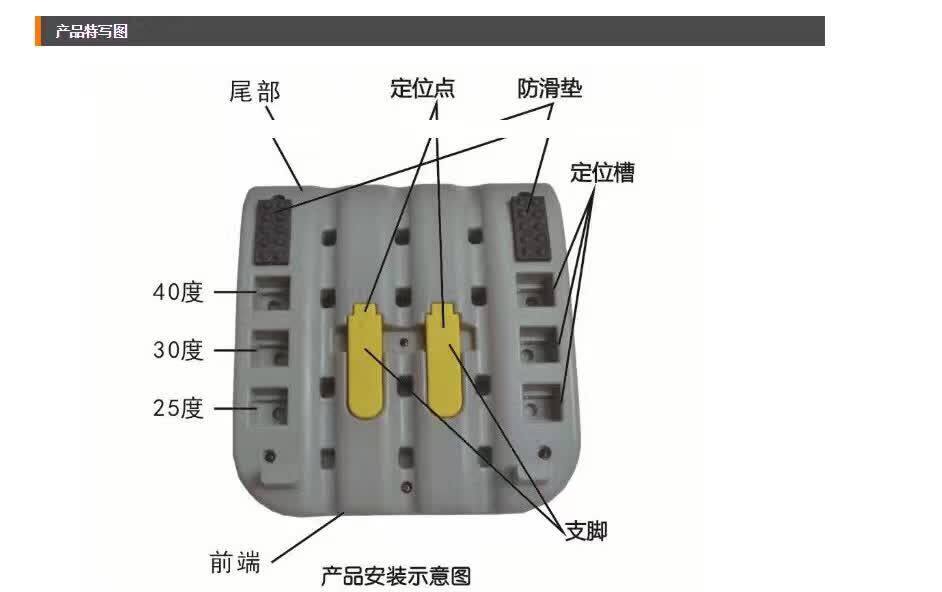 产品特写图

尾部

定位点

防滑垫

定位槽

40度

30度

25度

支脚

前端

产品安装示意图