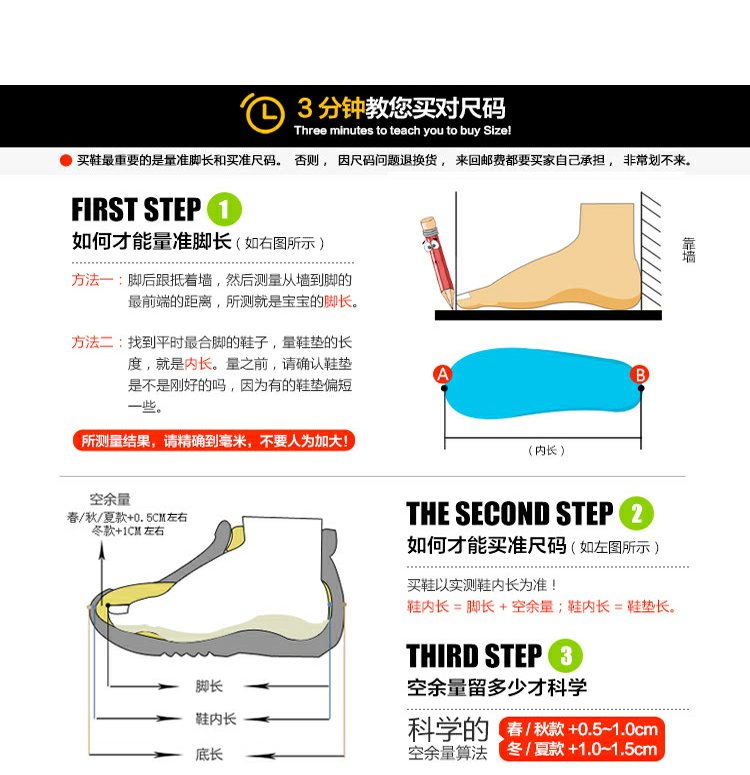 3 分钟教您买对尺码
Three minutes to teach you to buy Size!

买鞋最重要的是量准脚长和买准尺码。 否则， 因尺码问题退换货， 来回邮费都要买家自己承担， 非常划不来。

FIRST STEP 1
如何才能量准脚长（如右图所示）

方法一：脚后跟抵着墙，然后测量从墙到脚的最前端的距离，所测就是宝宝的脚长。

方法二：找到平时最合脚的鞋子，量鞋垫的长度，就是内长。量之前，请确认鞋垫是不是刚好的吗，因为有的鞋垫偏短一些。

所测量结果，请精确到毫米，不要人为加大！

靠墙

A B
（内长）

空余量
春/秋/夏款+0.5CM左右
冬款+1CM左右

脚长
鞋内长
底长

THE SECOND STEP 2
如何才能买准尺码（如左图所示）

买鞋以实测鞋内长为准！
鞋内长 = 脚长 + 空余量；鞋内长 = 鞋垫长。

THIRD STEP 3
空余量留多少才科学

科学的
空余量算法
春 / 秋款 +0.5~1.0cm
冬 / 夏款 +1.0~1.5cm