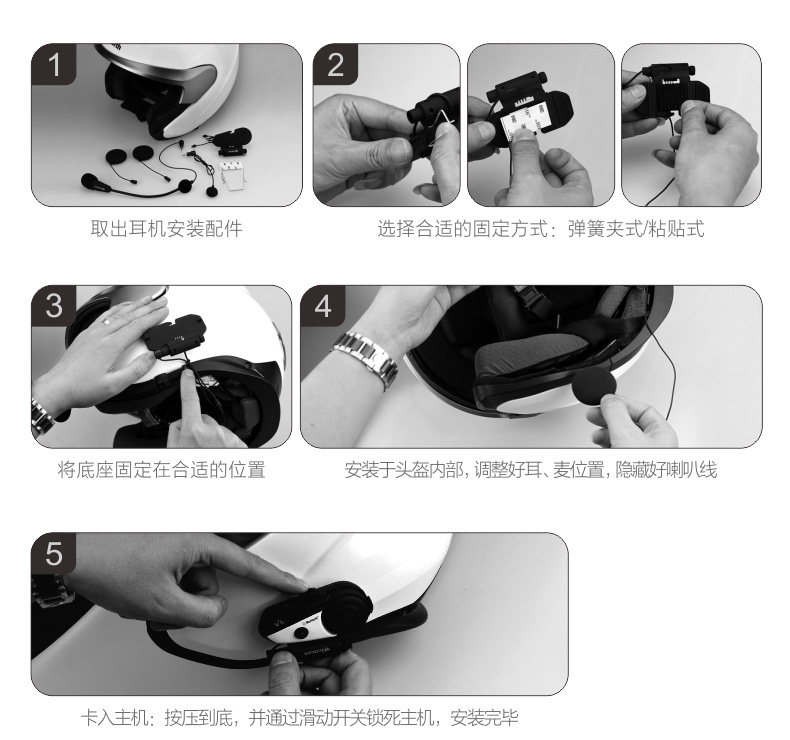 1

取出耳机安装配件

2

选择合适的固定方式：弹簧夹式/粘贴式

3

将底座固定在合适的位置

4

安装于头盔内部，调整好耳、麦位置，隐藏好喇叭线

5

卡入主机：按压到底，并通过滑动开关锁死主机，安装完毕