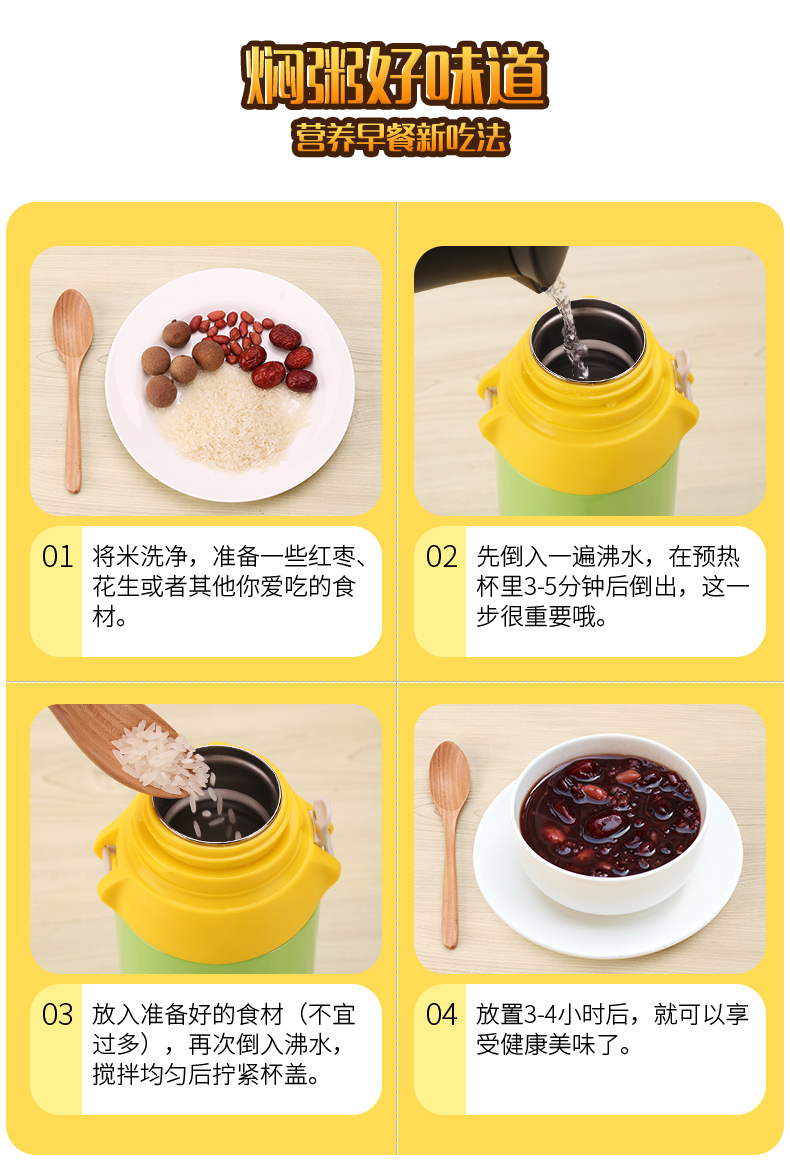 焖粥好味道
营养早餐新吃法

01 将米洗净，准备一些红枣、花生或者其他你爱吃的食材。

02 先倒入一遍沸水，在预热杯里3-5分钟后倒出，这一步很重要哦。

03 放入准备好的食材（不宜过多），再次倒入沸水，搅拌均匀后拧紧杯盖。

04 放置3-4小时后，就可以享受健康美味了。