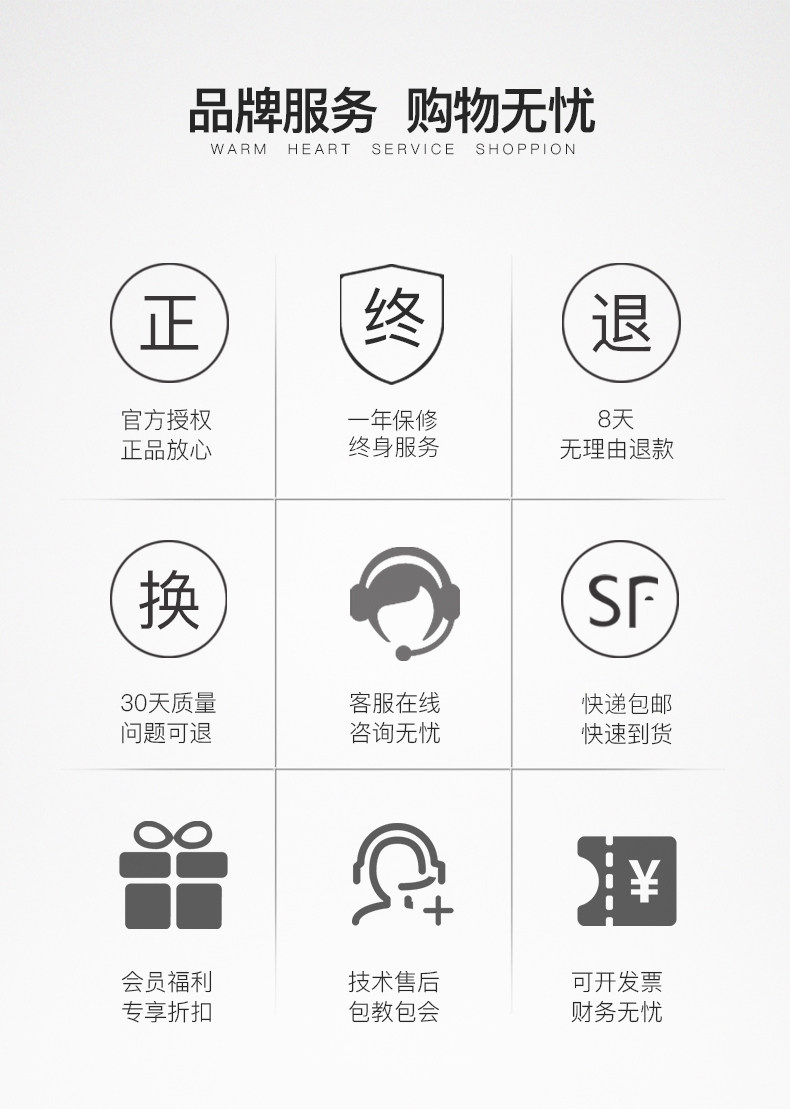 品牌服务 购物无忧
WARM HEART SERVICE SHOPPION

正

官方授权
正品放心

终

一年保修
终身服务

退

8天
无理由退款

换

30天质量
问题可退

客服在线
咨询无忧

SF

快递包邮
快速到货

会员福利
专享折扣

技术售后
包教包会

¥

可开发票
财务无忧