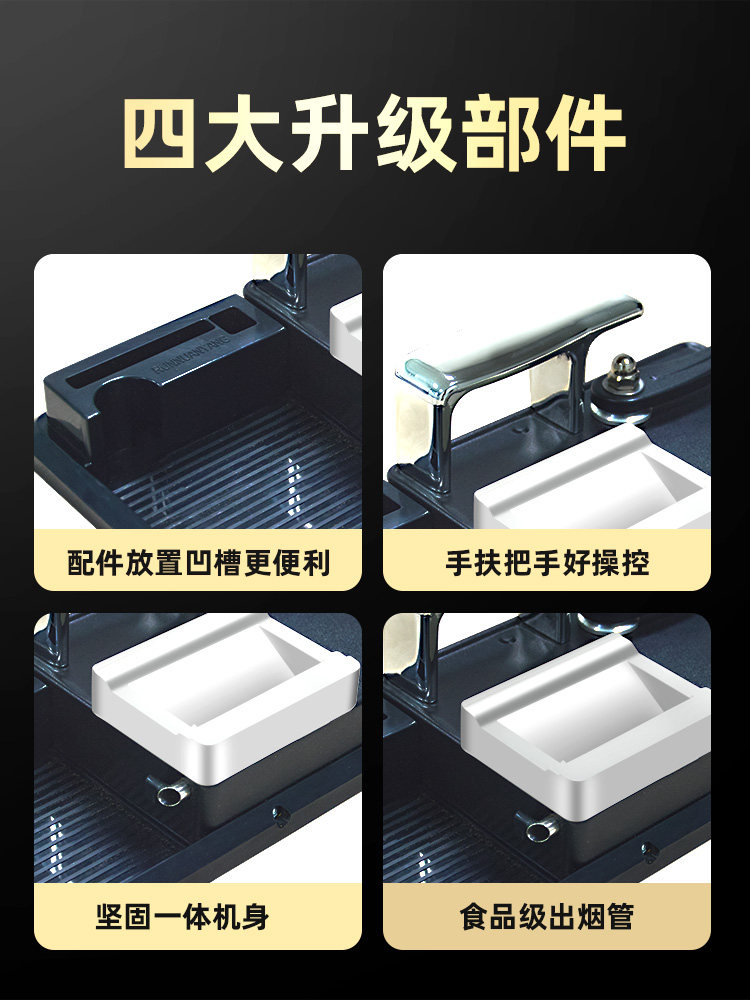 四大升级部件

配件放置凹槽更便利

手扶把手好操控

坚固一体机身

食品级出烟管