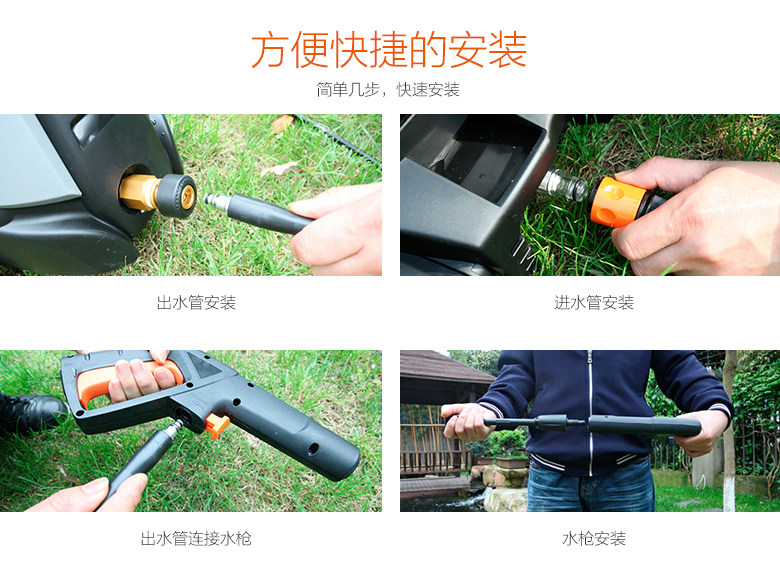 方便快捷的安装

简单几步，快速安装

出水管安装

进水管安装

出水管连接水枪

水枪安装