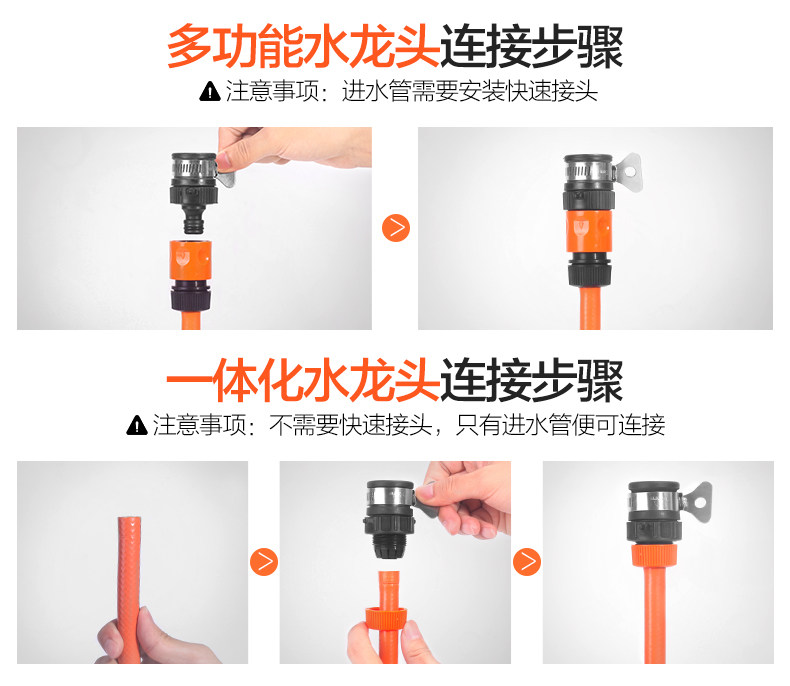 多功能水龙头连接步骤

注意事项：进水管需要安装快速接头

一体化水龙头连接步骤

注意事项：不需要快速接头，只有进水管便可连接