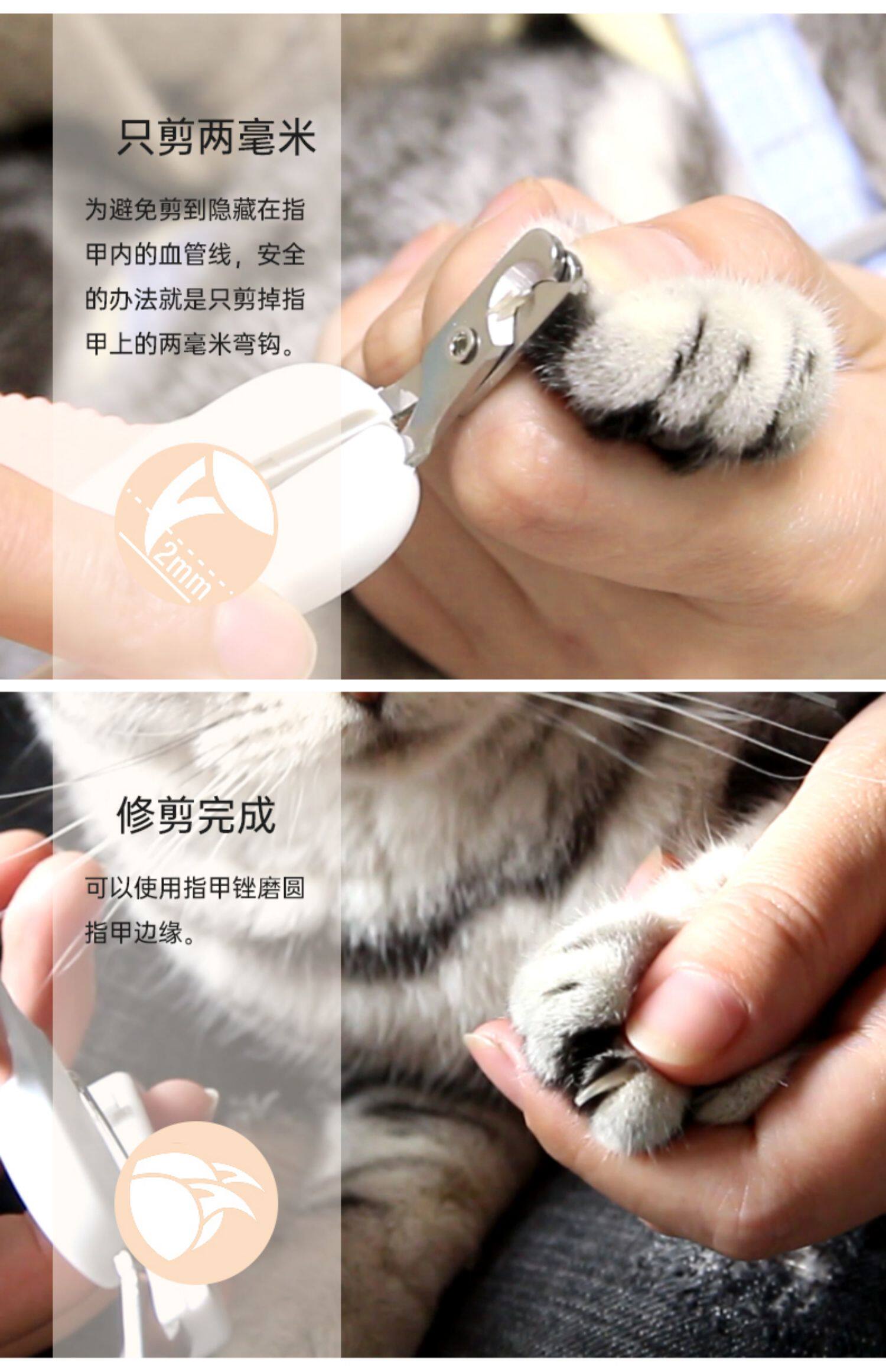 只剪两毫米

为避免剪到隐藏在指甲内的血管线，安全的办法就是只剪掉指甲上的两毫米弯钩。

2mm

修剪完成

可以使用指甲锉磨圆指甲边缘。