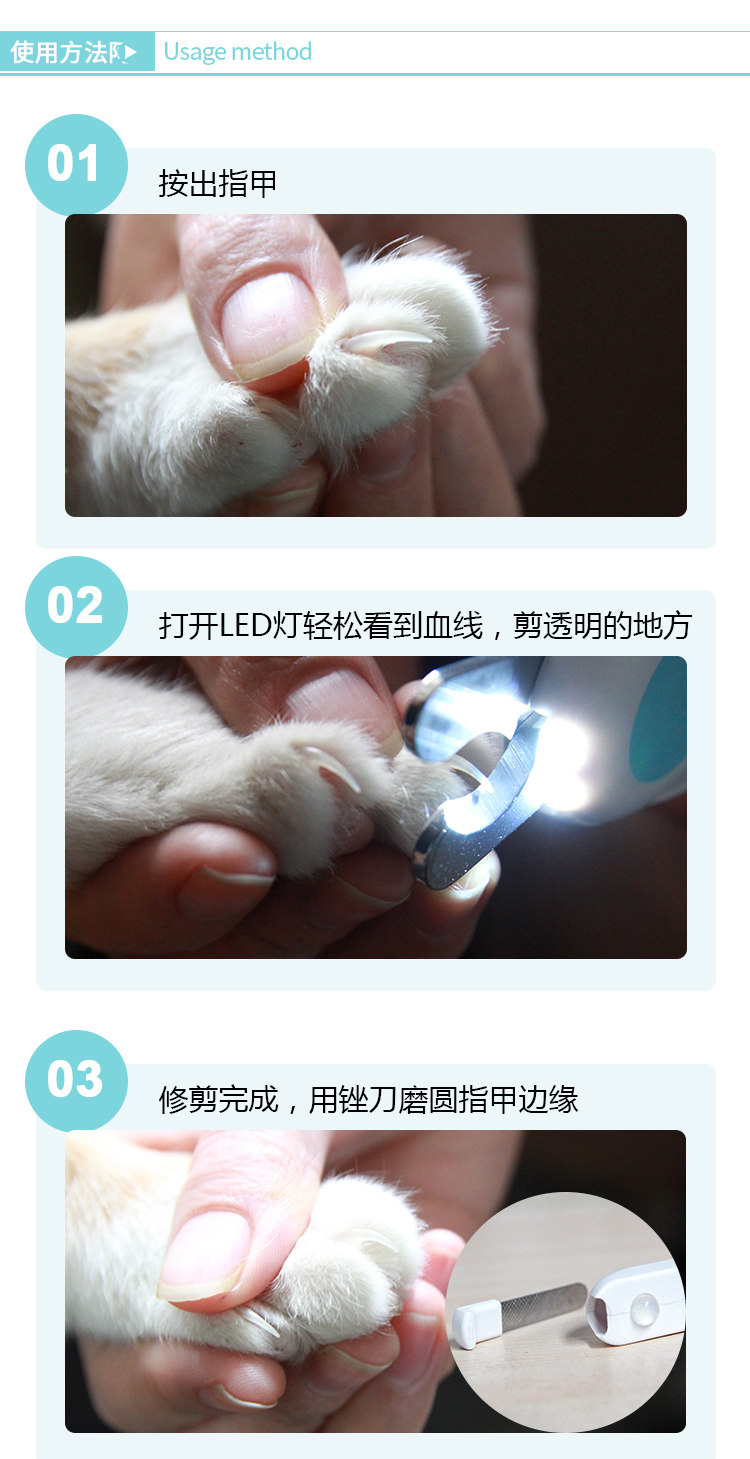 使用方法
Usage method

01
按出指甲

02
打开LED灯轻松看到血线，剪透明的地方

03
修剪完成，用锉刀磨圆指甲边缘