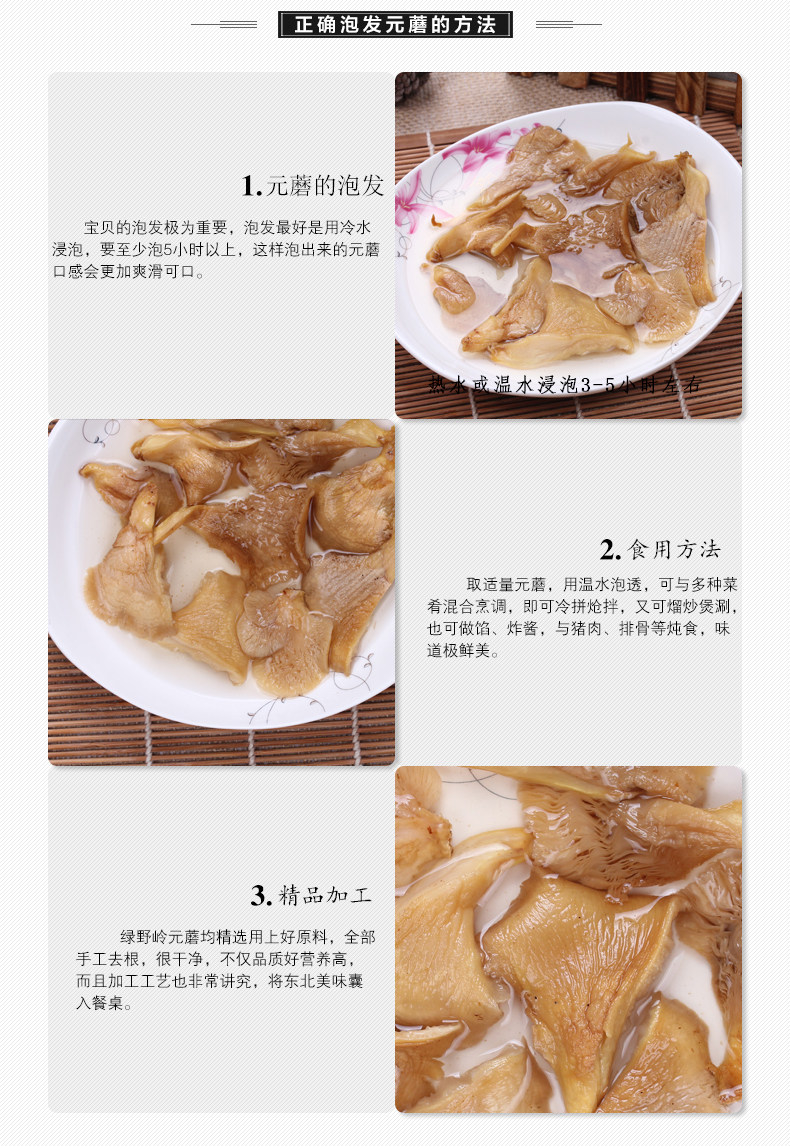 正确泡发元蘑的方法

1.元蘑的泡发

宝贝的泡发极为重要，泡发最好是用冷水浸泡，要至少泡5小时以上，这样泡出来的元蘑口感会更加爽滑可口。

热水或温水浸泡3-5小时左右

2.食用方法

取适量元蘑，用温水泡透，可与多种菜肴混合烹调，即可冷拼炝拌，又可熘炒煲涮，也可做馅、炸酱，与猪肉、排骨等炖食，味道极鲜美。

3.精品加工

绿野岭元蘑均精选用上好原料，全部手工去根，很干净，不仅品质好营养高，而且加工工艺也非常讲究，将东北美味囊入餐桌。