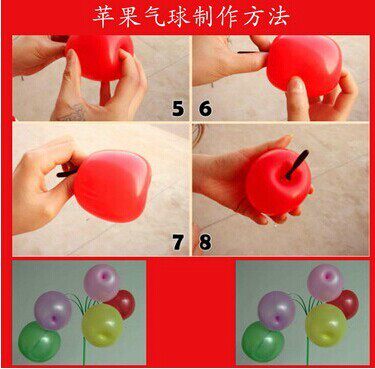 苹果气球制作方法

5

6

7

8