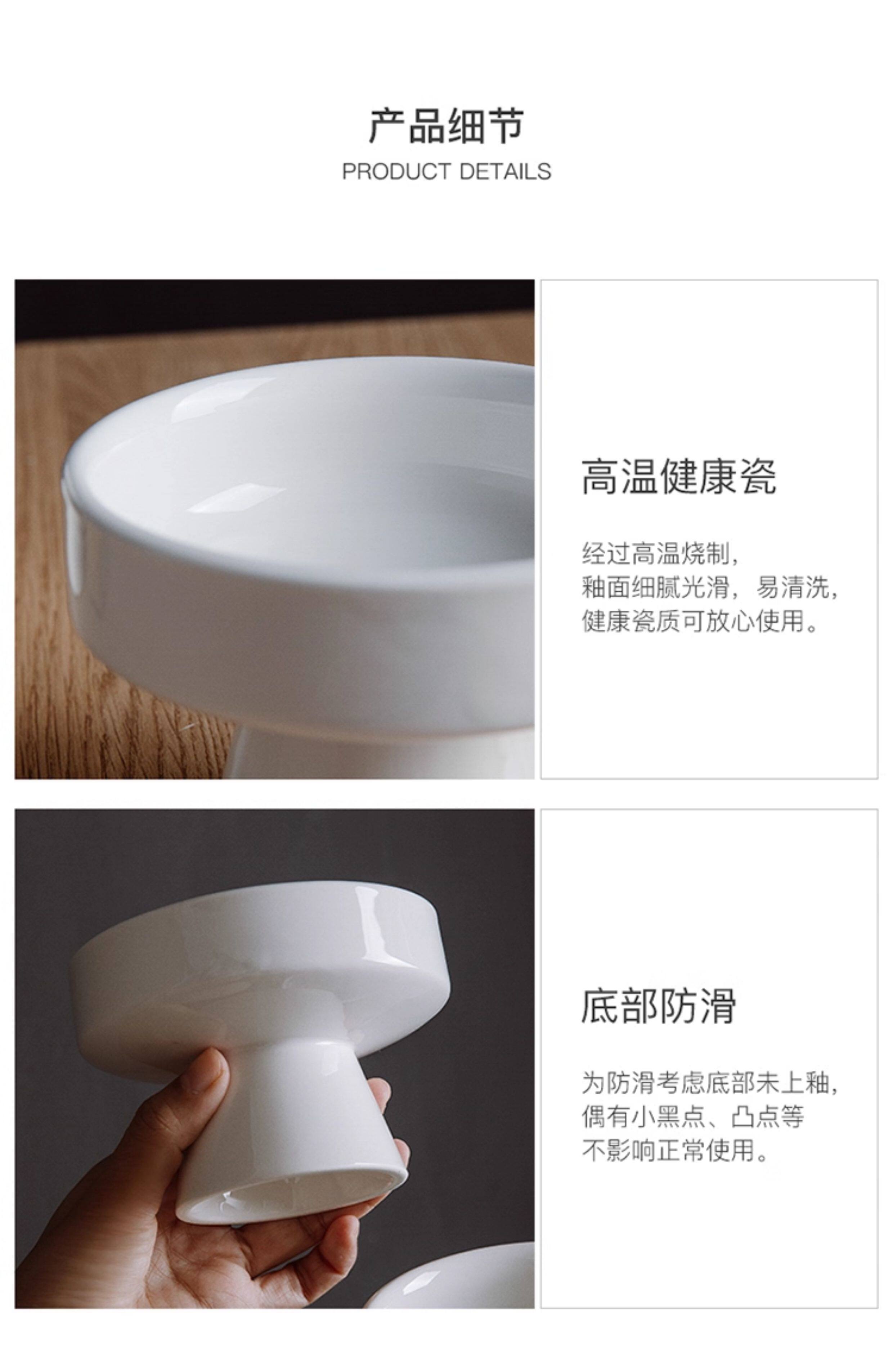 产品细节
PRODUCT DETAILS

高温健康瓷

经过高温烧制，
釉面细腻光滑，易清洗，
健康瓷质可放心使用。

底部防滑

为防滑考虑底部未上釉，
偶有小黑点、凸点等
不影响正常使用。