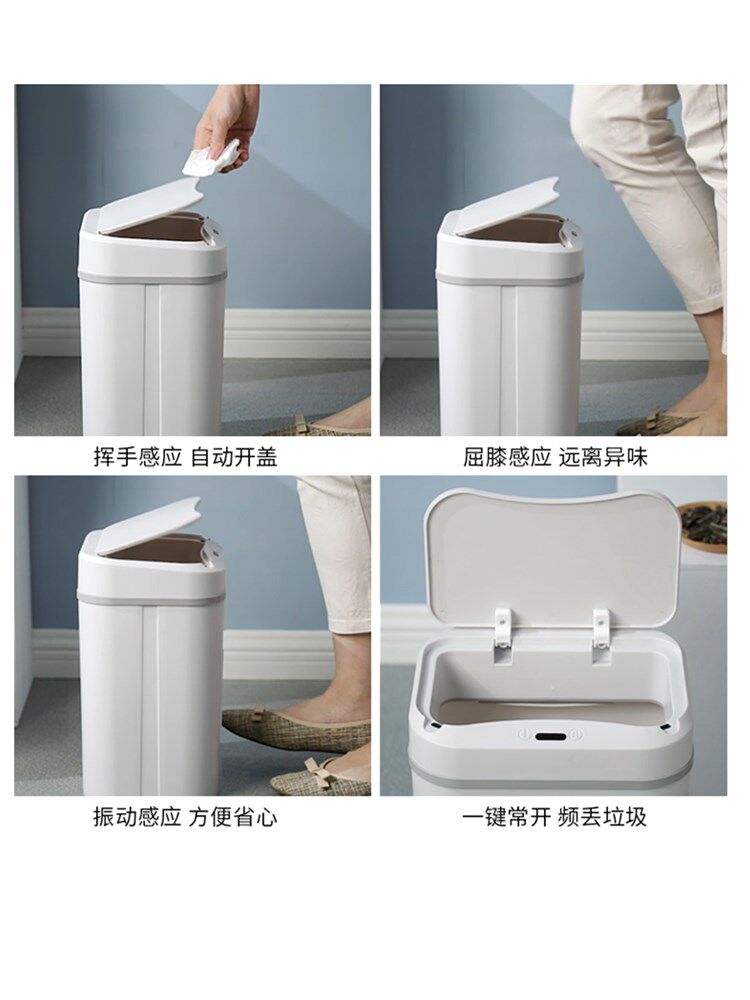 挥手感应 自动开盖

屈膝感应 远离异味

振动感应 方便省心

一键常开 频丢垃圾