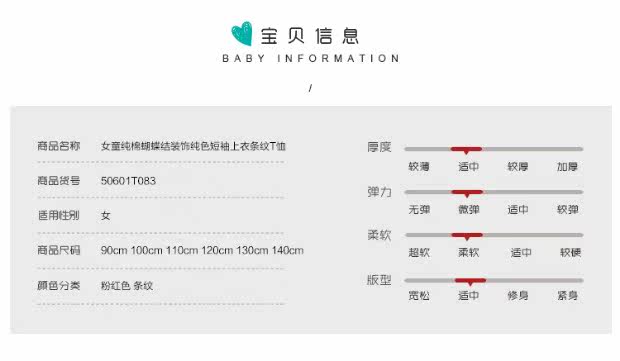 宝贝信息
BABY INFORMATION

/

商品名称 女童纯棉蝴蝶结装饰纯色短袖上衣条纹T恤

商品货号 50601T083

适用性别 女

商品尺码 90cm 100cm 110cm 120cm 130cm 140cm

颜色分类 粉红色 条纹

厚度
较薄 适中 较厚 加厚

弹力
无弹 微弹 适中 较弹

柔软
超软 柔软 适中 较硬

版型
宽松 适中 修身 紧身