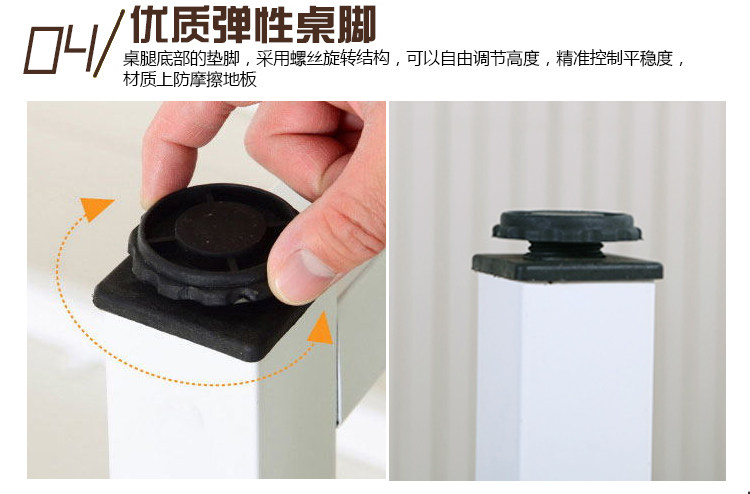 04/ 优质弹性桌脚

桌腿底部的垫脚，采用螺丝旋转结构，可以自由调节高度，精准控制平稳度，材质上防摩擦地板