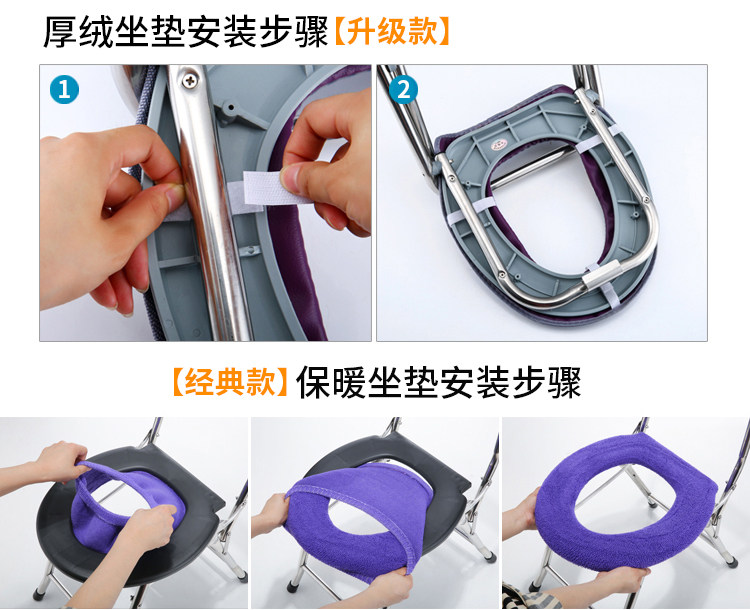 厚绒坐垫安装步骤【升级款】

1

2

【经典款】保暖坐垫安装步骤