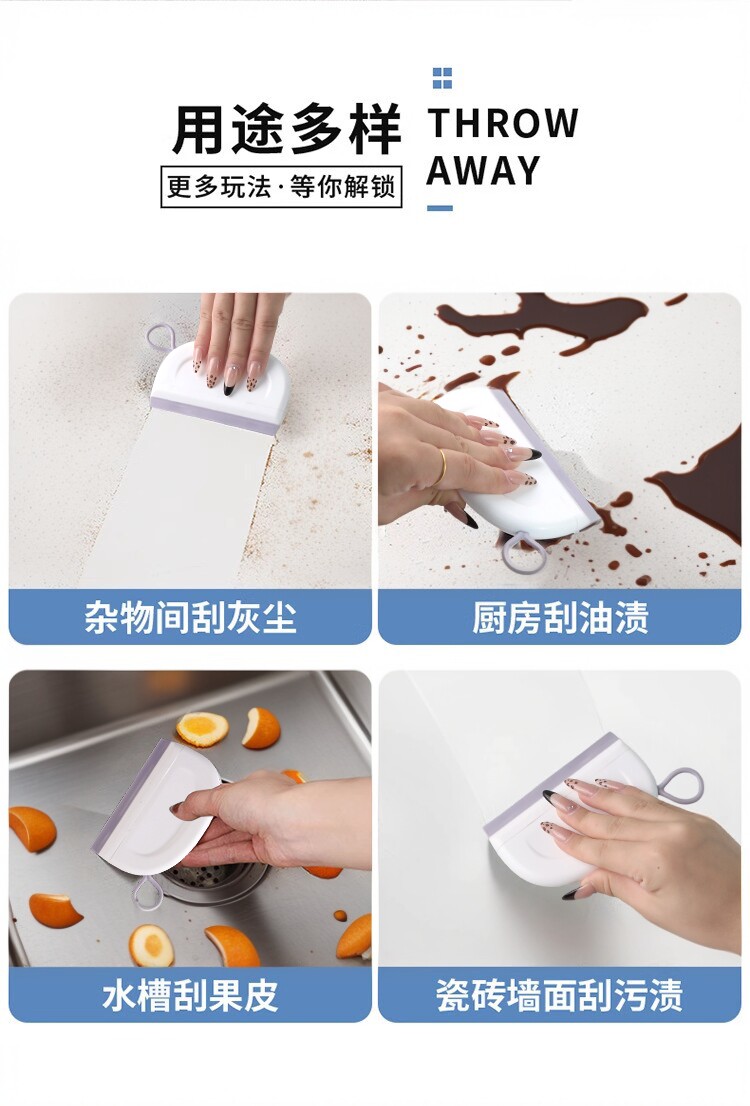 用途多样
更多玩法·等你解锁

THROW AWAY

杂物间刮灰尘

厨房刮油渍

水槽刮果皮

瓷砖墙面刮污渍