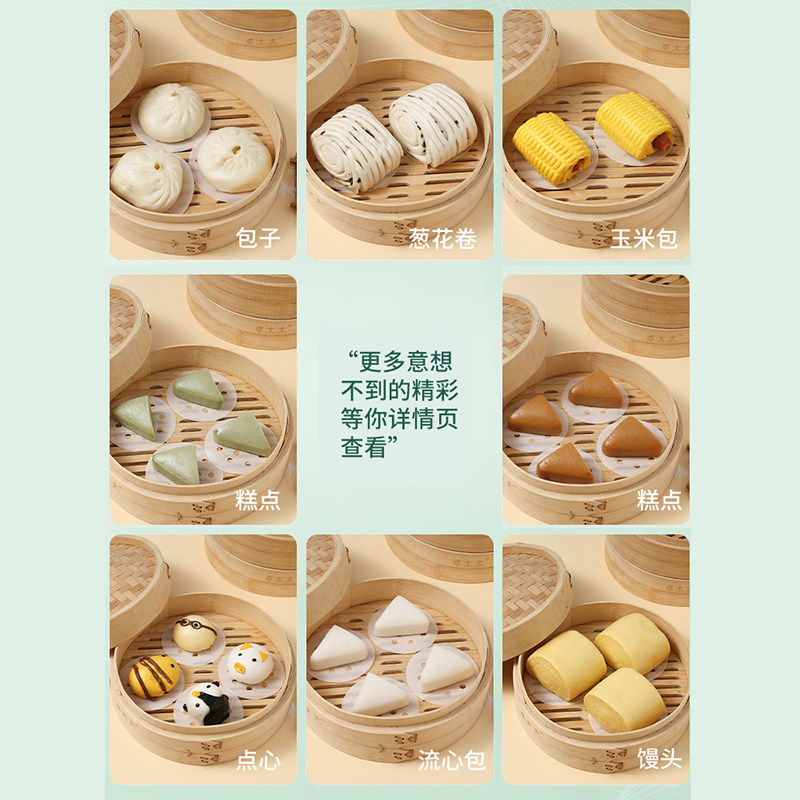 包子

葱花卷

玉米包

糕点

“更多意想不到的精彩等你详情页查看”

糕点

点心

流心包

馒头