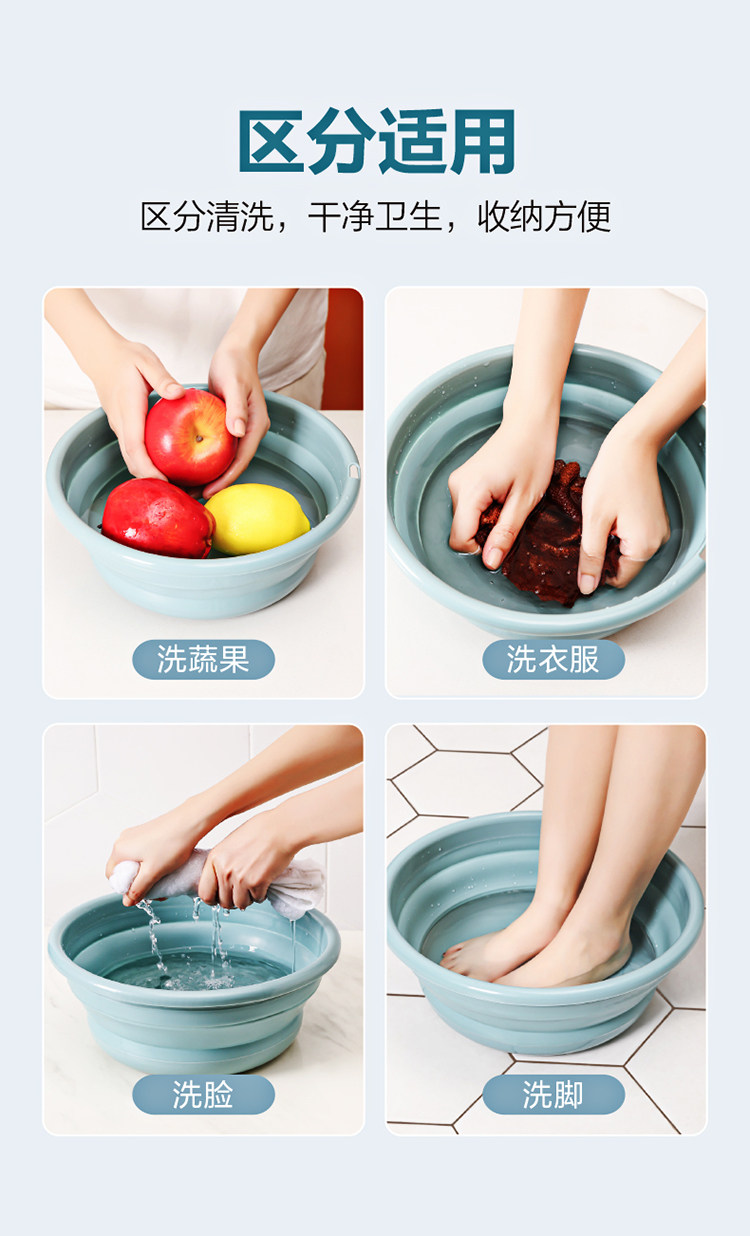 区分适用

区分清洗，干净卫生，收纳方便

洗蔬果

洗衣服

洗脸

洗脚