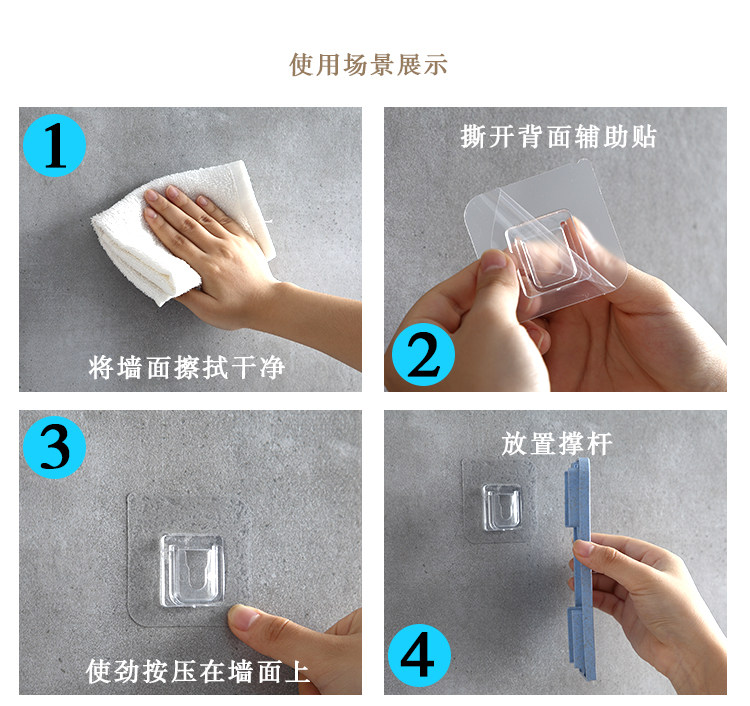 使用场景展示

1

将墙面擦拭干净

撕开背面辅助贴

2

3

使劲按压在墙面上

放置撑杆

4