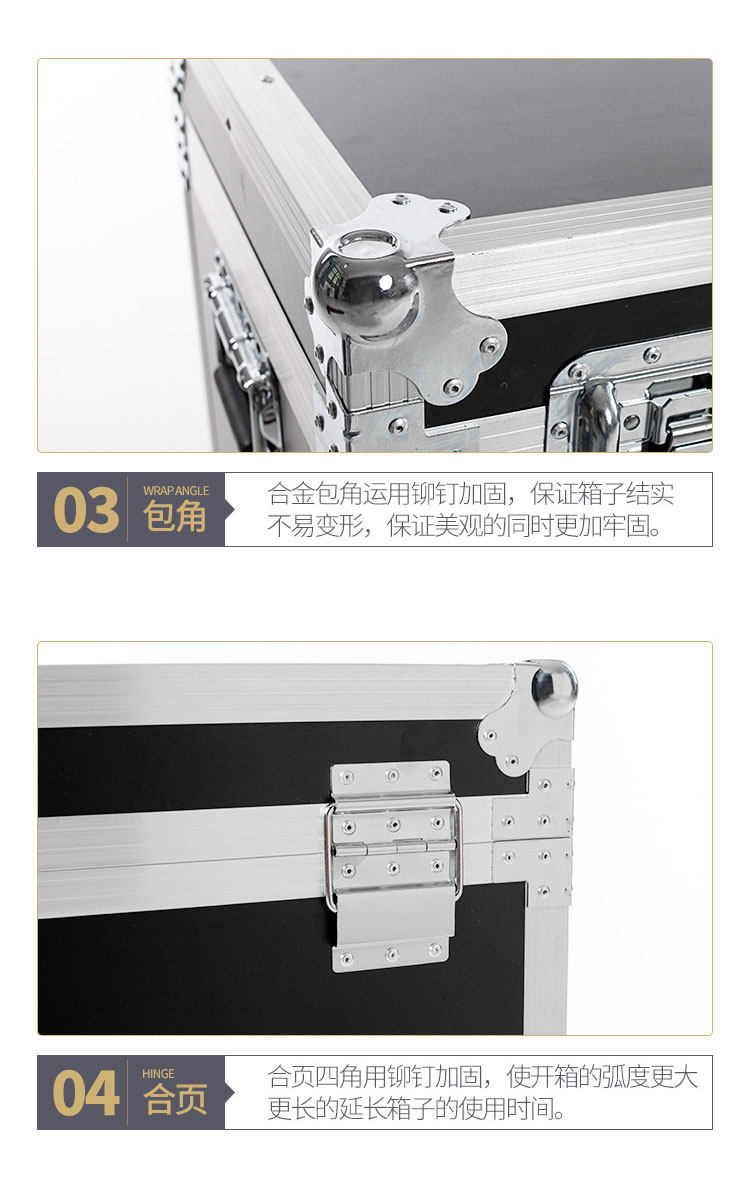 03
WRAP ANGLE
包角

合金包角运用铆钉加固，保证箱子结实不易变形，保证美观的同时更加牢固。

04
HINGE
合页

合页四角用铆钉加固，使开箱的弧度更大更长的延长箱子的使用时间。