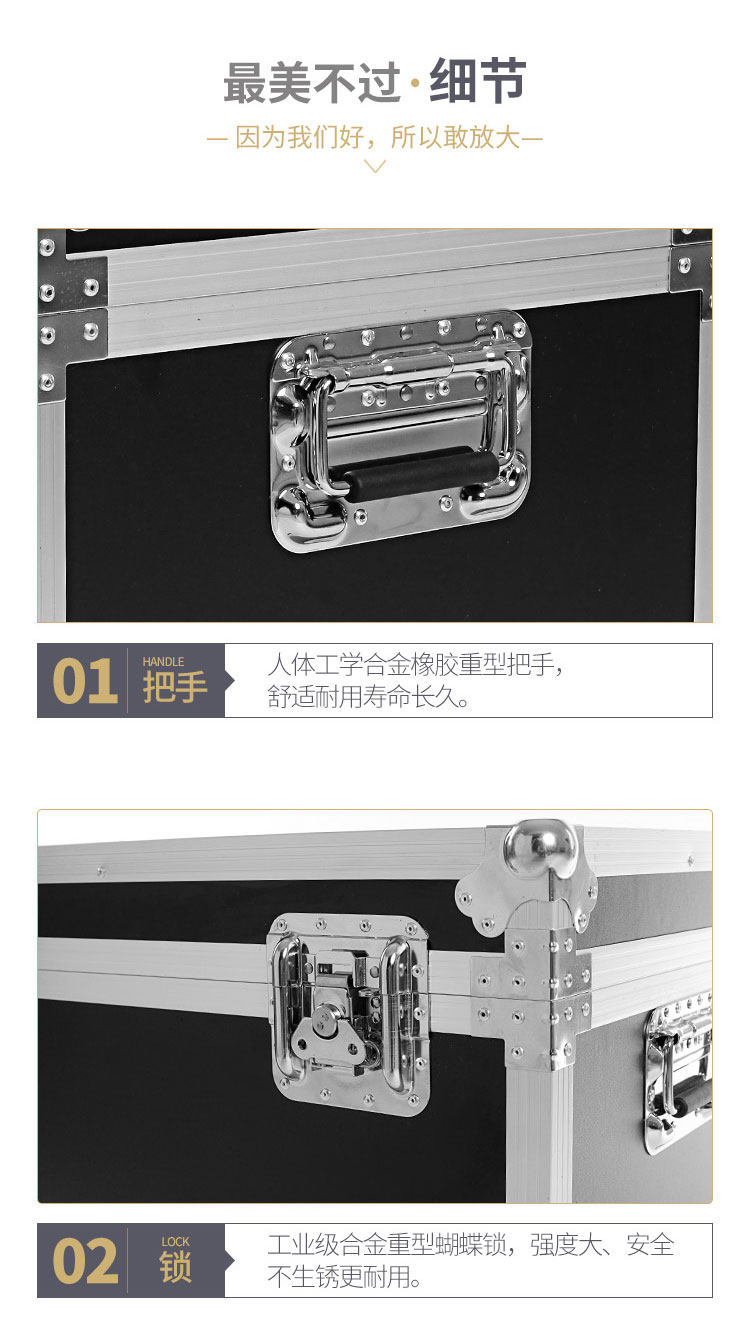 最美不过·细节

— 因为我们好，所以敢放大—

01 HANDLE 把手

人体工学合金橡胶重型把手，舒适耐用寿命长久。

02 LOCK 锁

工业级合金重型蝴蝶锁，强度大、安全不生锈更耐用。