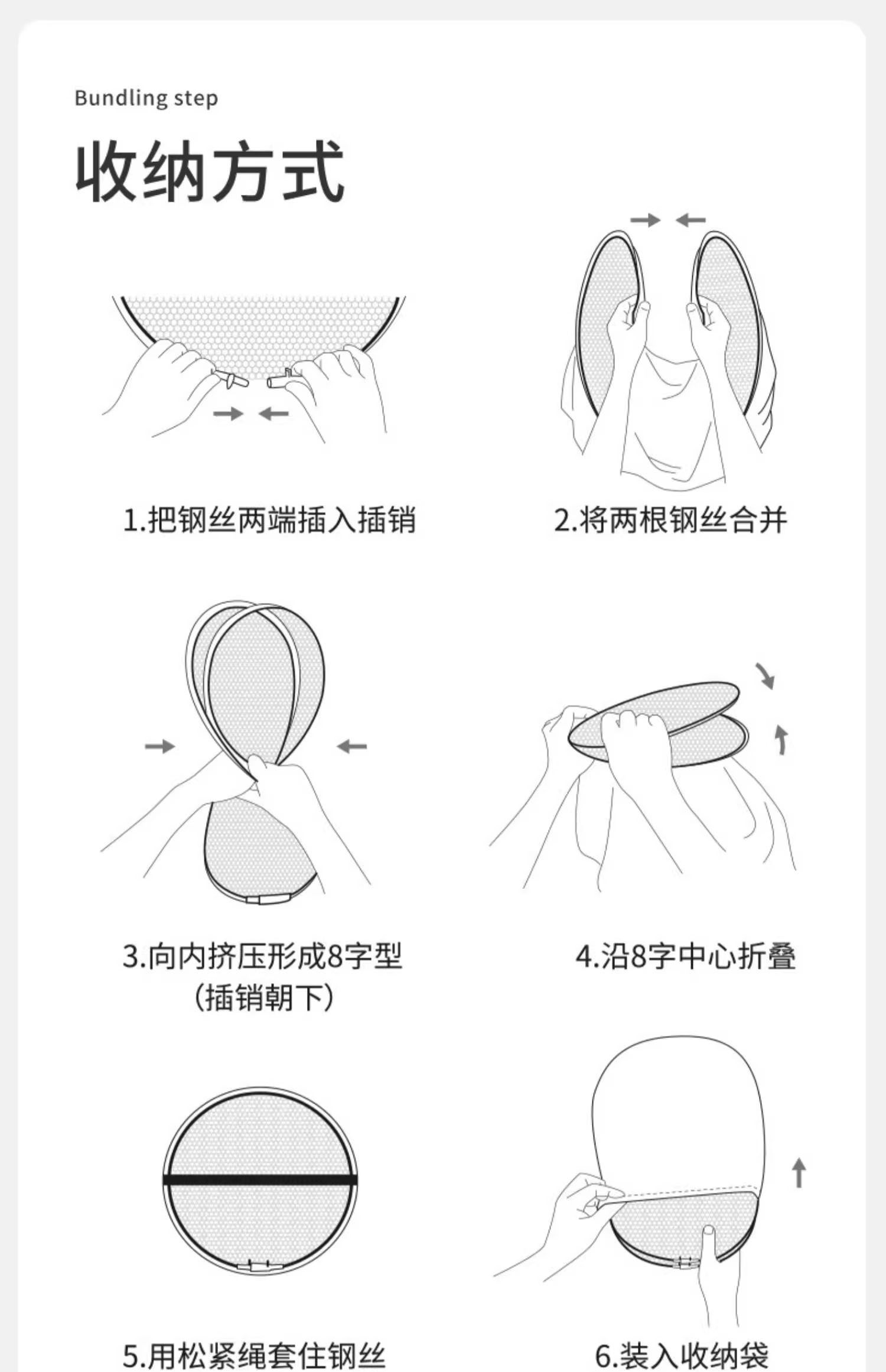 Bundling step

收纳方式

1.把钢丝两端插入插销

2.将两根钢丝合并

3.向内挤压形成8字型
(插销朝下)

4.沿8字中心折叠

5.用松紧绳套住钢丝

6.装入收纳袋