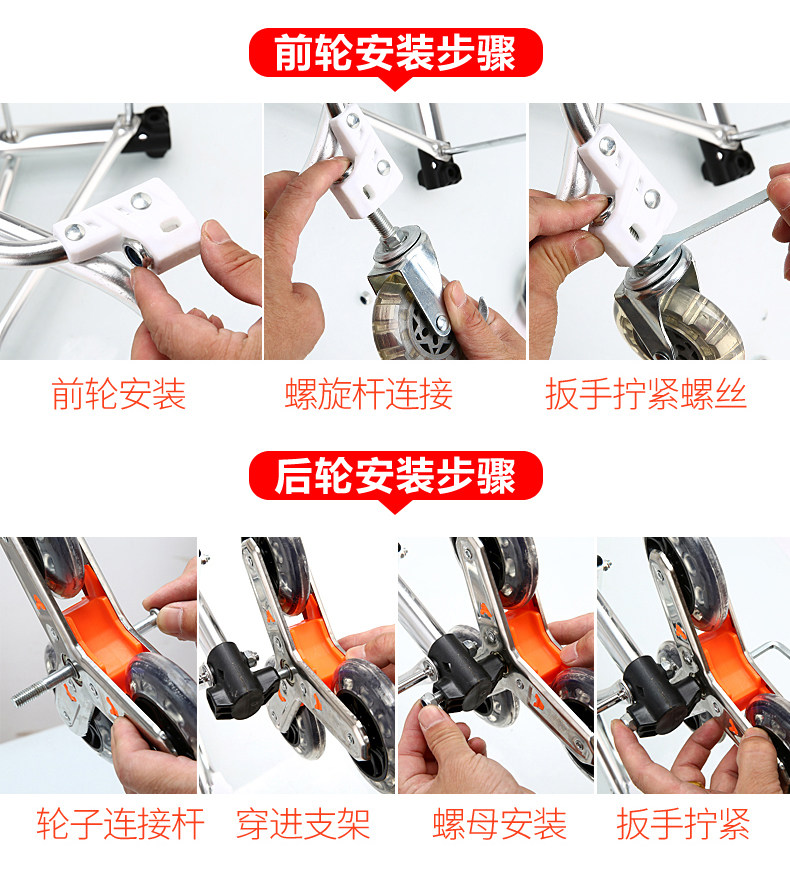 前轮安装步骤

前轮安装

螺旋杆连接

扳手拧紧螺丝

后轮安装步骤

轮子连接杆

穿进支架

螺母安装

扳手拧紧