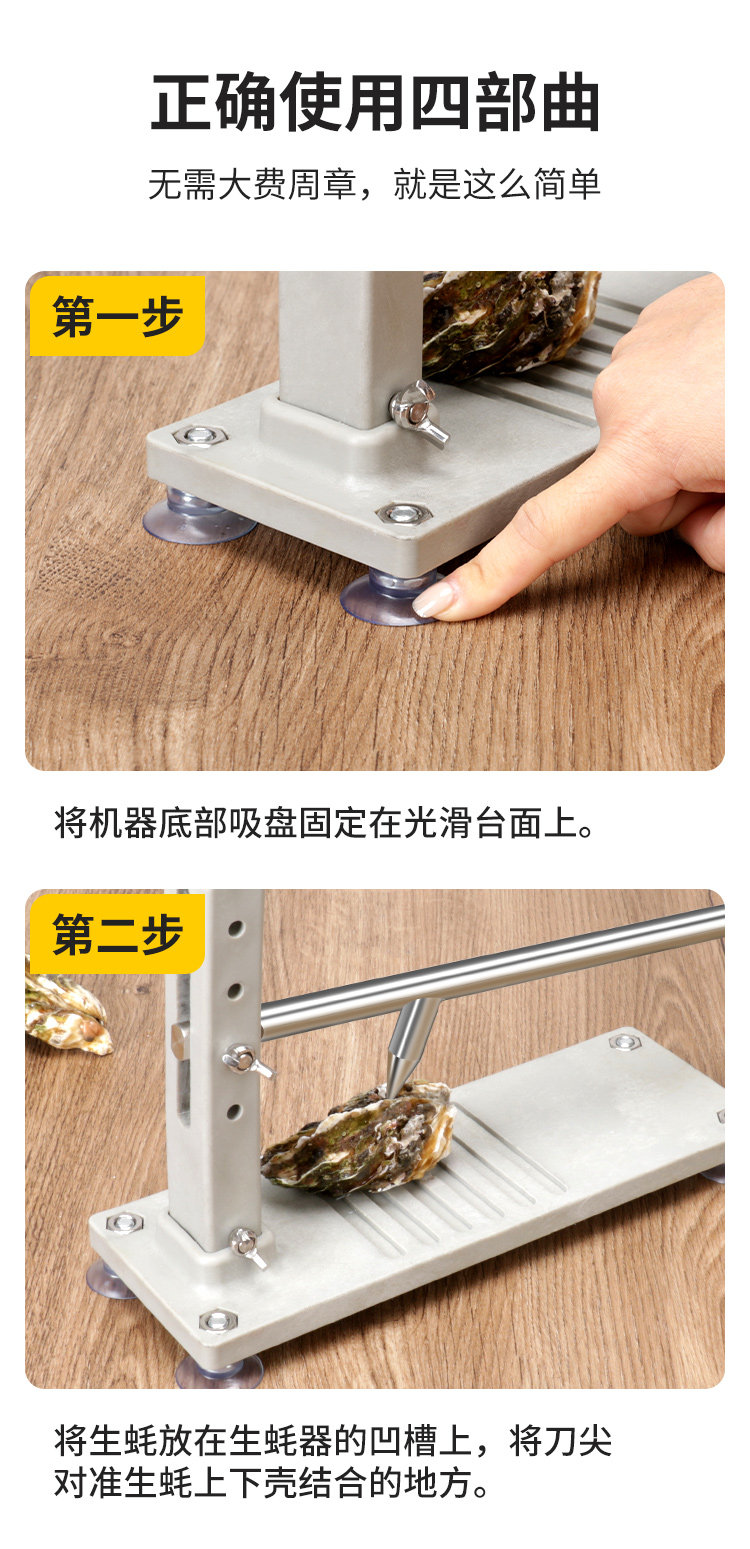 正确使用四部曲

无需大费周章，就是这么简单

第一步

将机器底部吸盘固定在光滑台面上。

第二步

将生蚝放在生蚝器的凹槽上，将刀尖对准生蚝上下壳结合的地方。